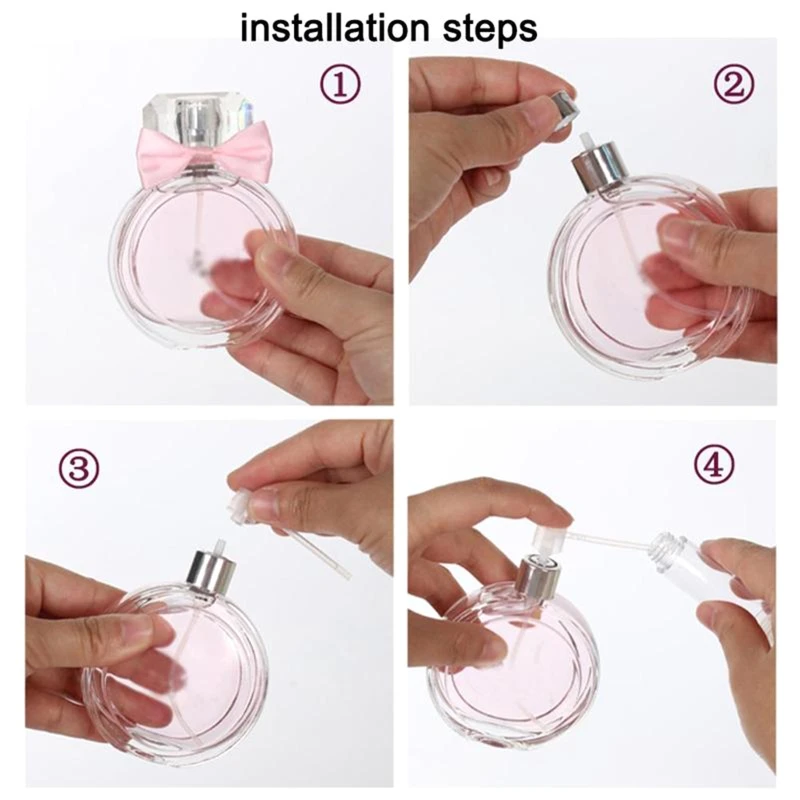 installation steps

①

②

③

④