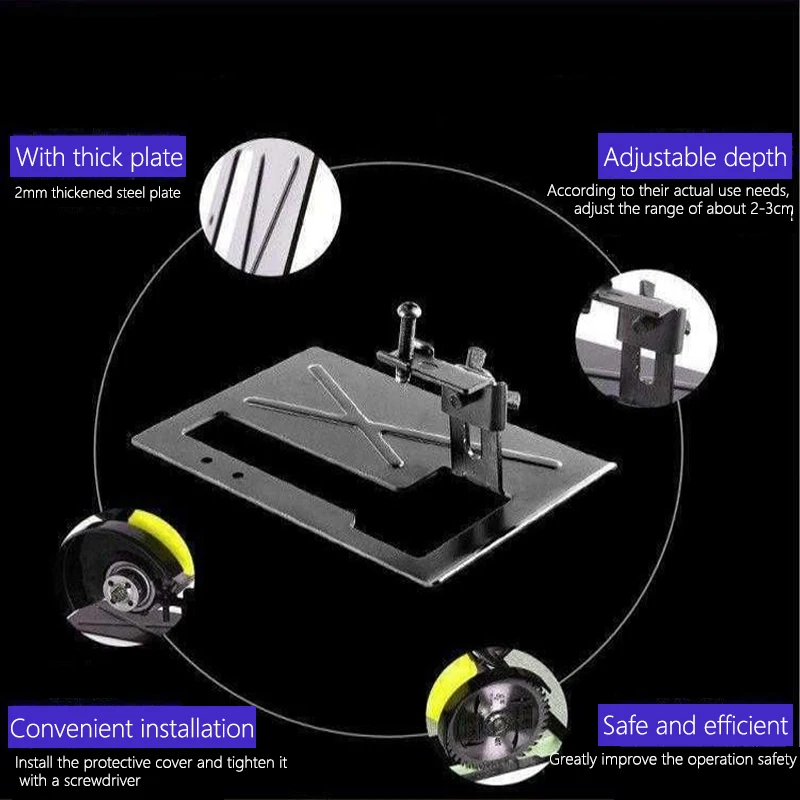 With thick plate
2mm thickened steel plate

Adjustable depth
According to their actual use needs, adjust the range of about 2-3cm

Convenient installation
Install the protective cover and tighten it with a screwdriver

Safe and efficient
Greatly improve the operation safety