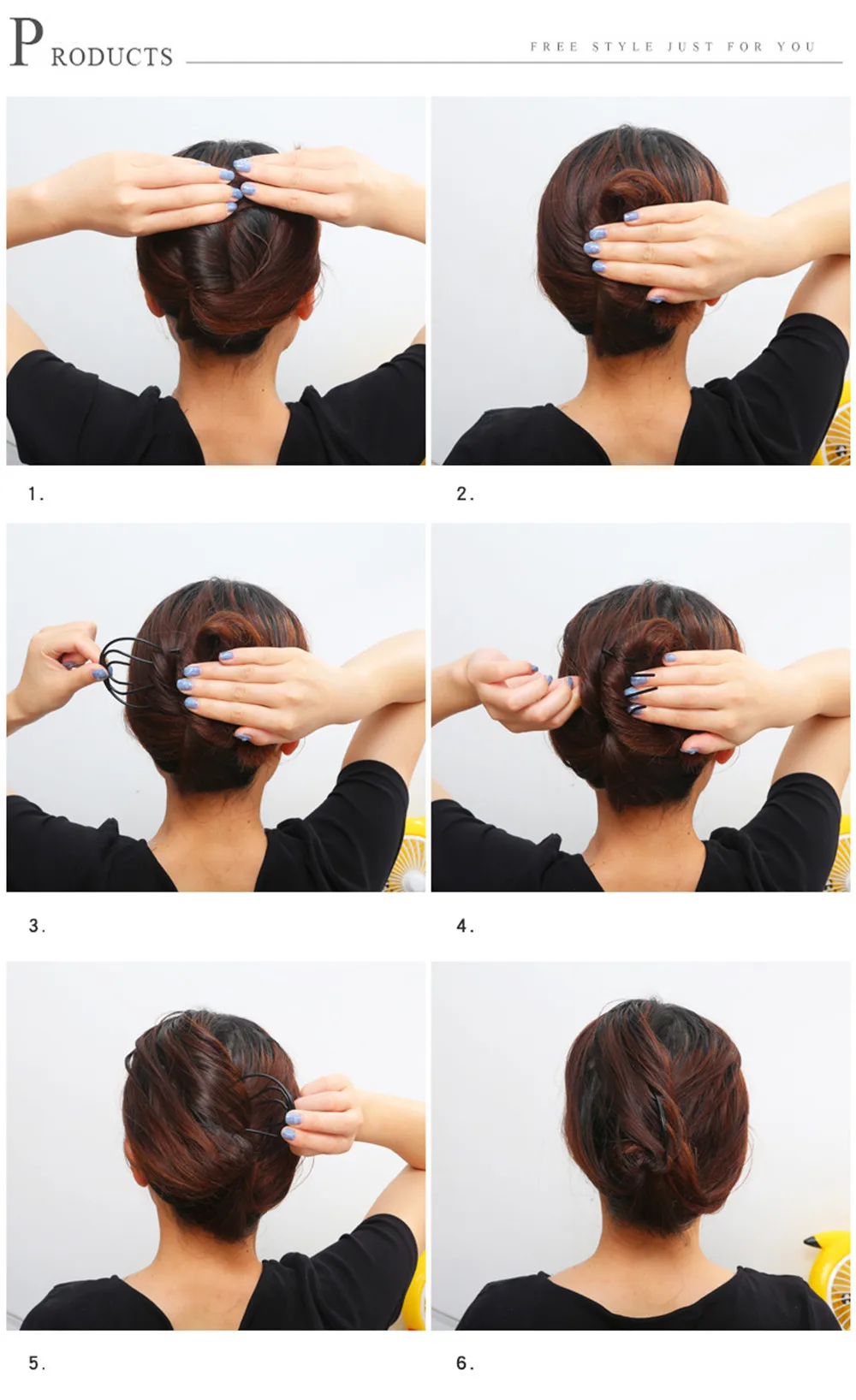 PRODUCTS

FREE STYLE JUST FOR YOU

1.

2.

3.

4.

5.

6.