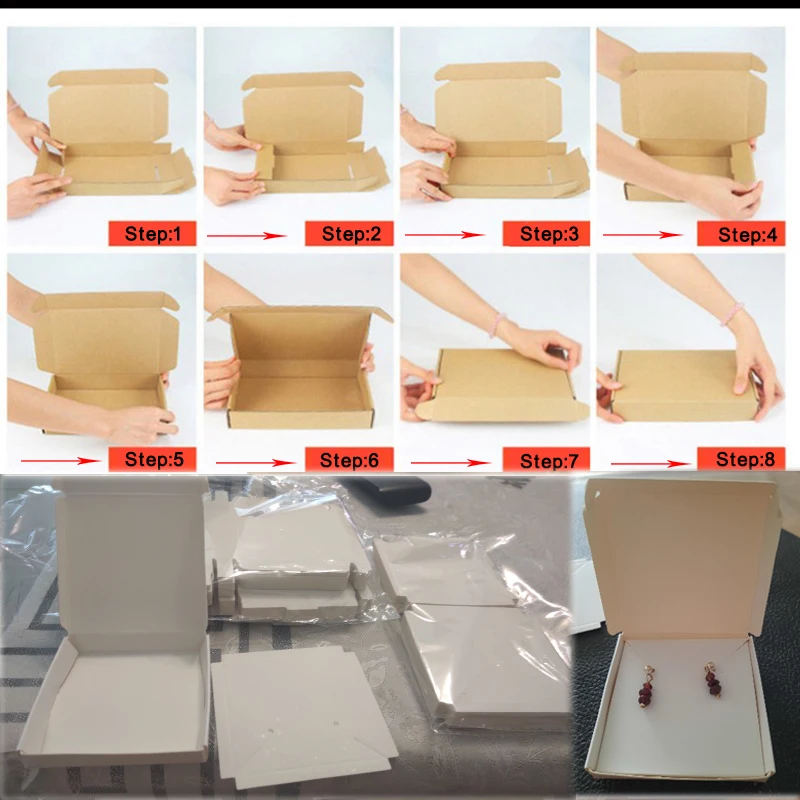 Step:1

Step:2

Step:3

Step:4

Step:5

Step:6

Step:7

Step:8