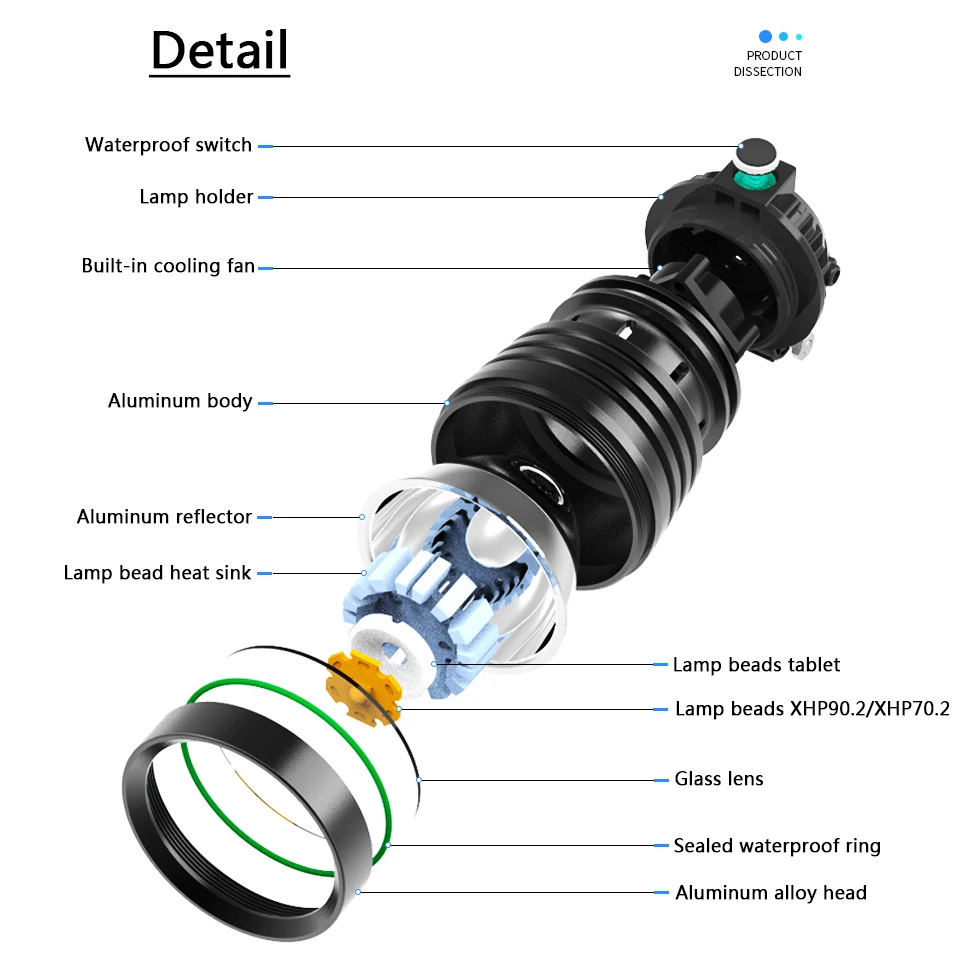 Detail

PRODUCT
DISSECTION

Waterproof switch

Lamp holder

Built-in cooling fan

Aluminum body

Aluminum reflector

Lamp bead heat sink

Lamp beads tablet

Lamp beads XHP90.2/XHP70.2

Glass lens

Sealed waterproof ring

Aluminum alloy head