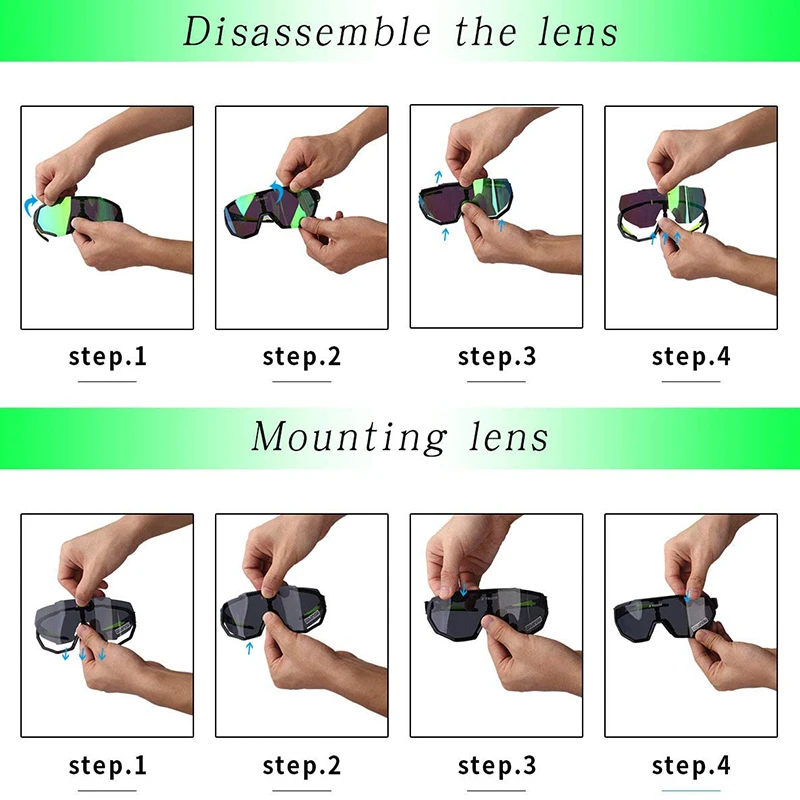 Disassemble the lens

step.1

step.2

step.3

step.4

Mounting lens

step.1

step.2

step.3

step.4