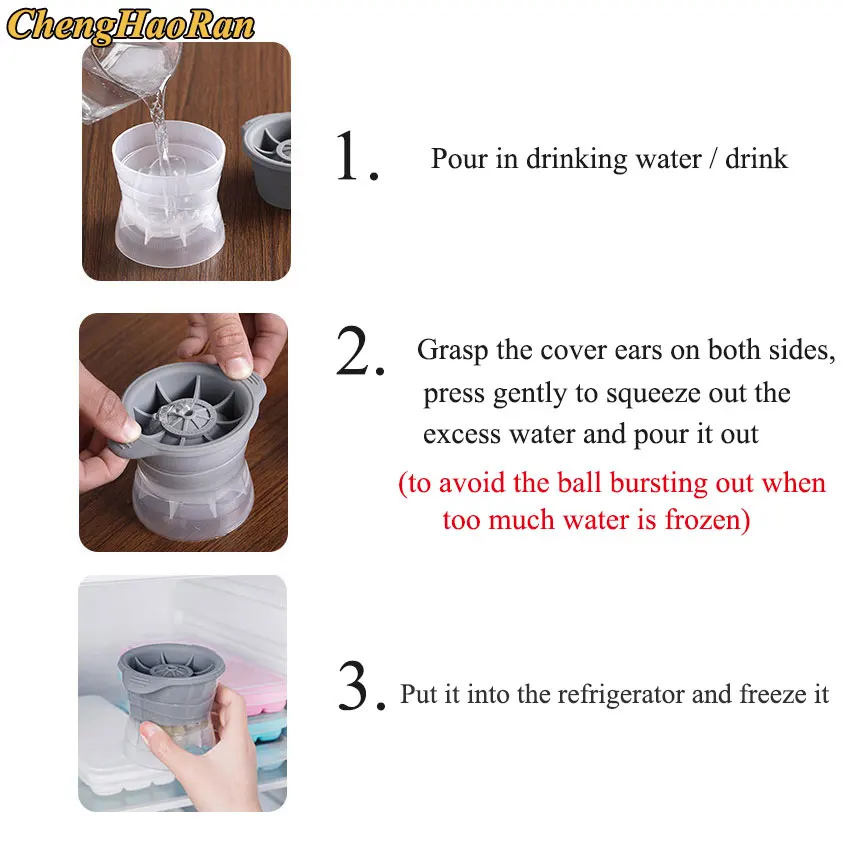 ChengHaoRan

1. Pour in drinking water / drink

2. Grasp the cover ears on both sides, press gently to squeeze out the excess water and pour it out

(to avoid the ball bursting out when too much water is frozen)

3. Put it into the refrigerator and freeze it