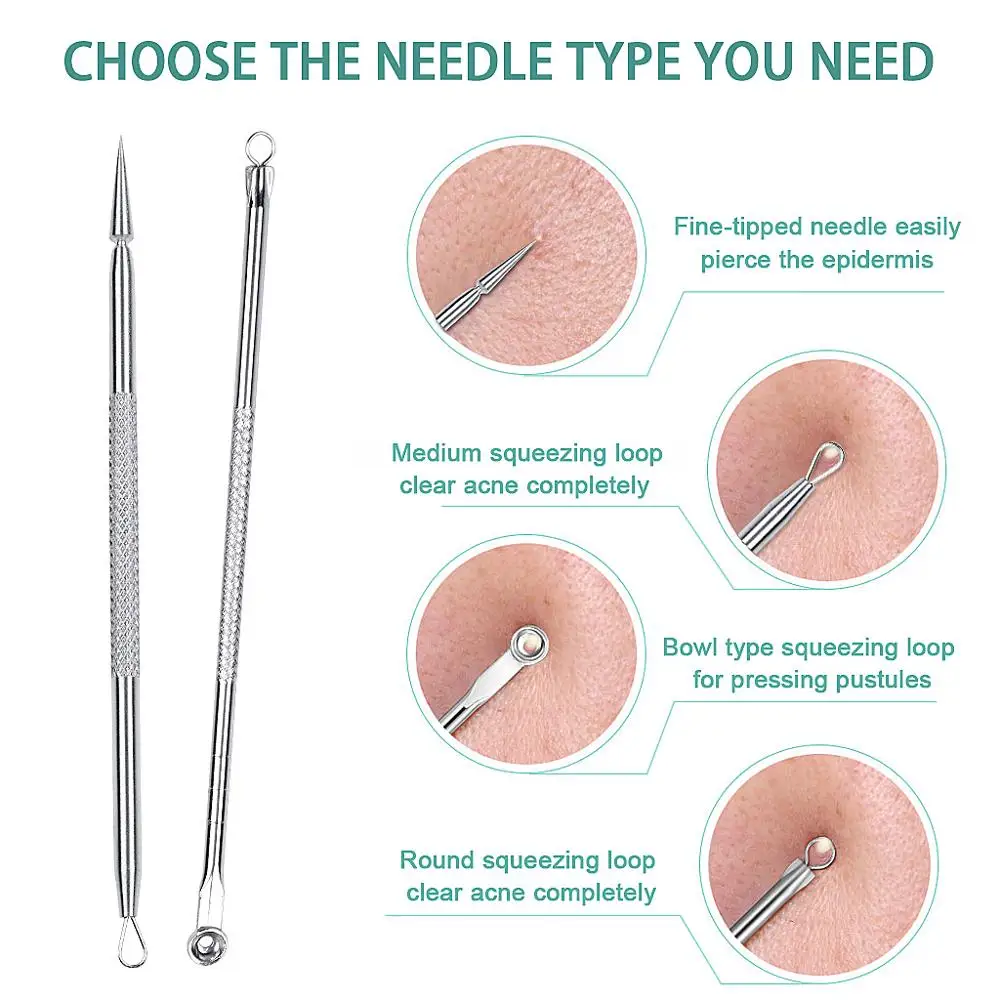 CHOOSE THE NEEDLE TYPE YOU NEED

Fine-tipped needle easily pierce the epidermis

Medium squeezing loop clear acne completely

Bowl type squeezing loop for pressing pustules

Round squeezing loop clear acne completely