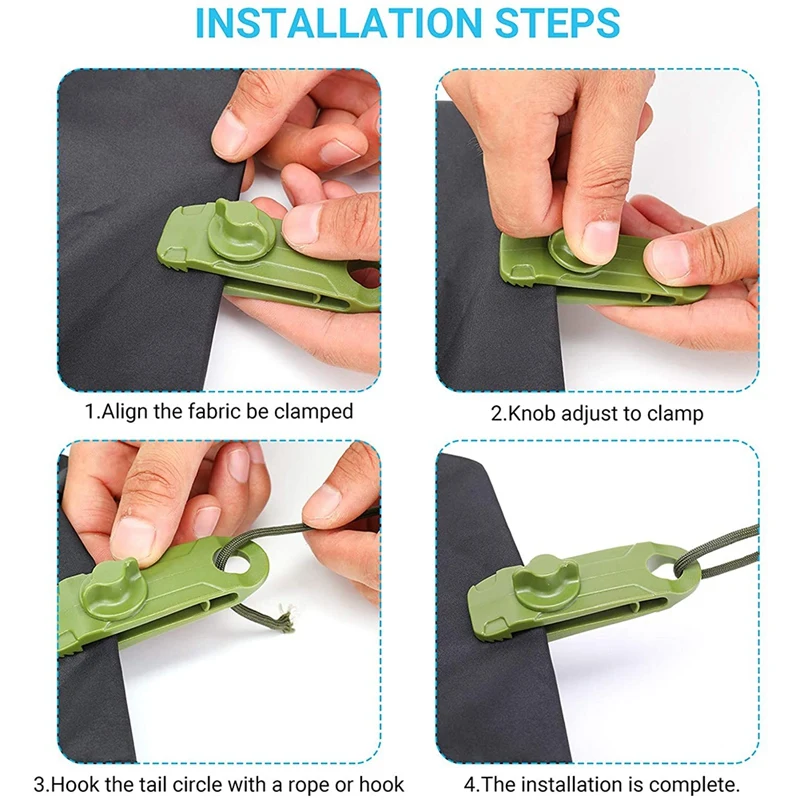 INSTALLATION STEPS

1.Align the fabric be clamped

2.Knob adjust to clamp

3.Hook the tail circle with a rope or hook

4.The installation is complete.