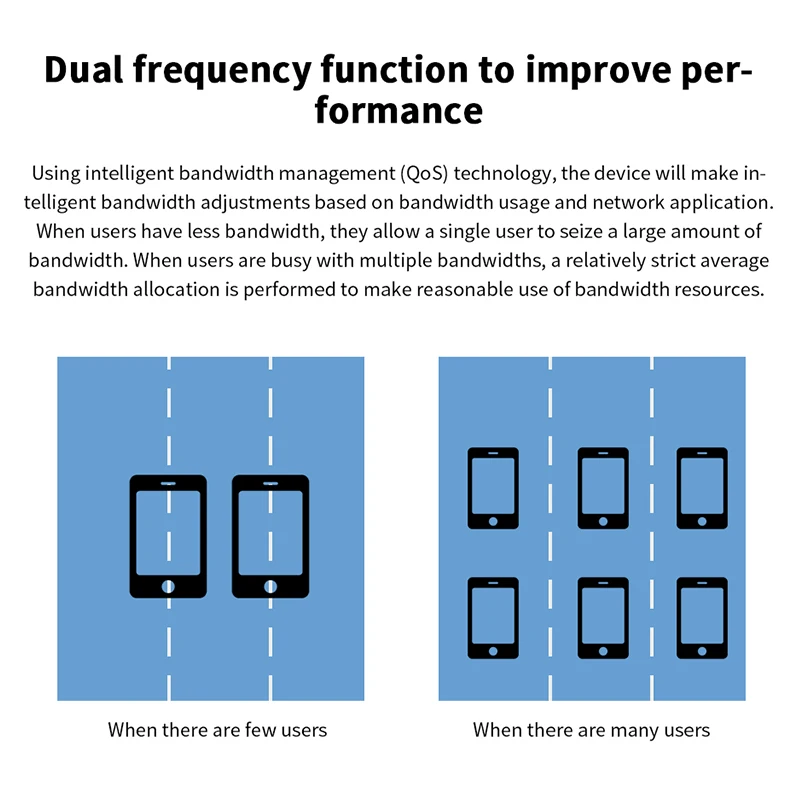 Dual frequency function to improve performance

Using intelligent bandwidth management (QoS) technology, the device will make intelligent bandwidth adjustments based on bandwidth usage and network application. When users have less bandwidth, they allow a single user to seize a large amount of bandwidth. When users are busy with multiple bandwidths, a relatively strict average bandwidth allocation is performed to make reasonable use of bandwidth resources.

When there are few users

When there are many users