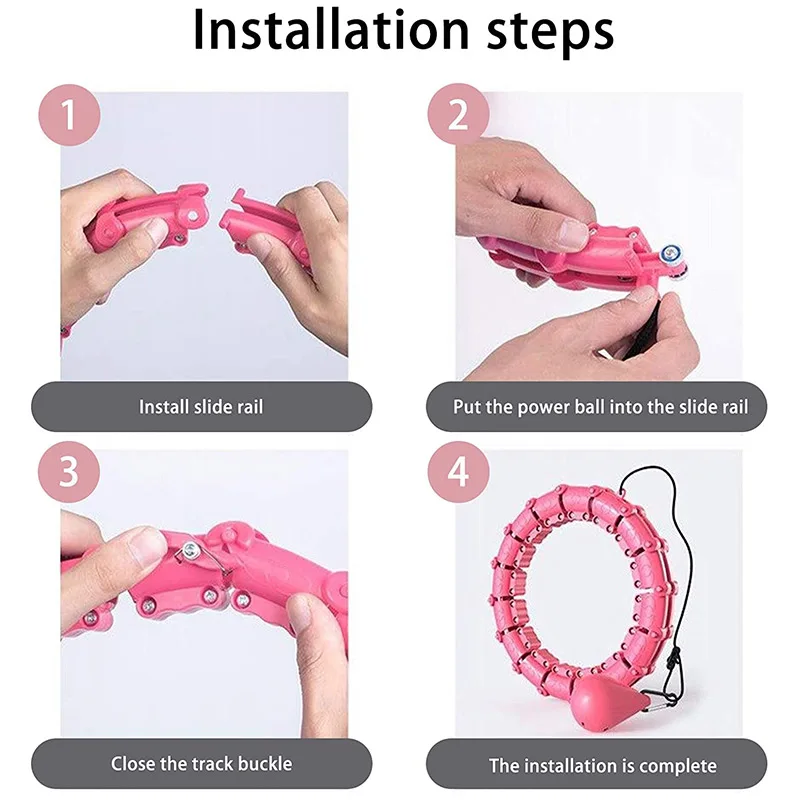 Installation steps

1

Install slide rail

2

Put the power ball into the slide rail

3

Close the track buckle

4

The installation is complete