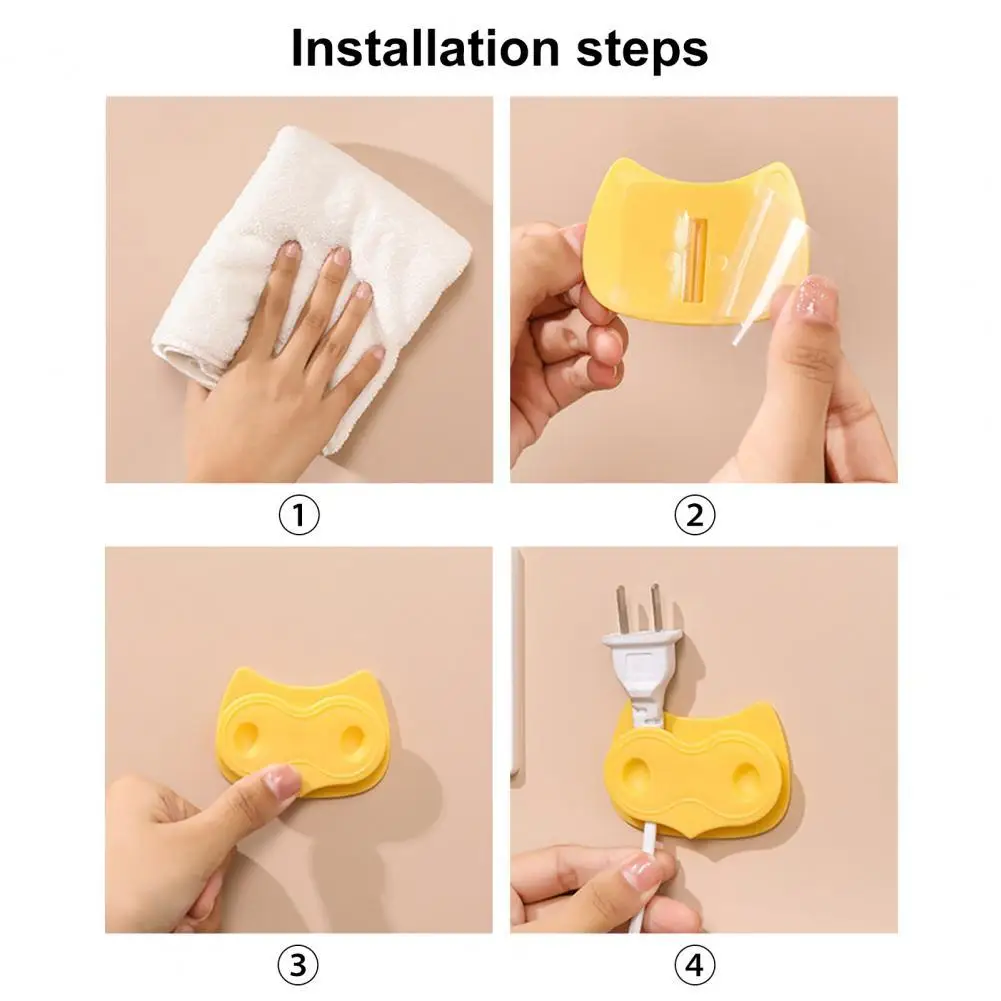 Installation steps

①

②

③

④