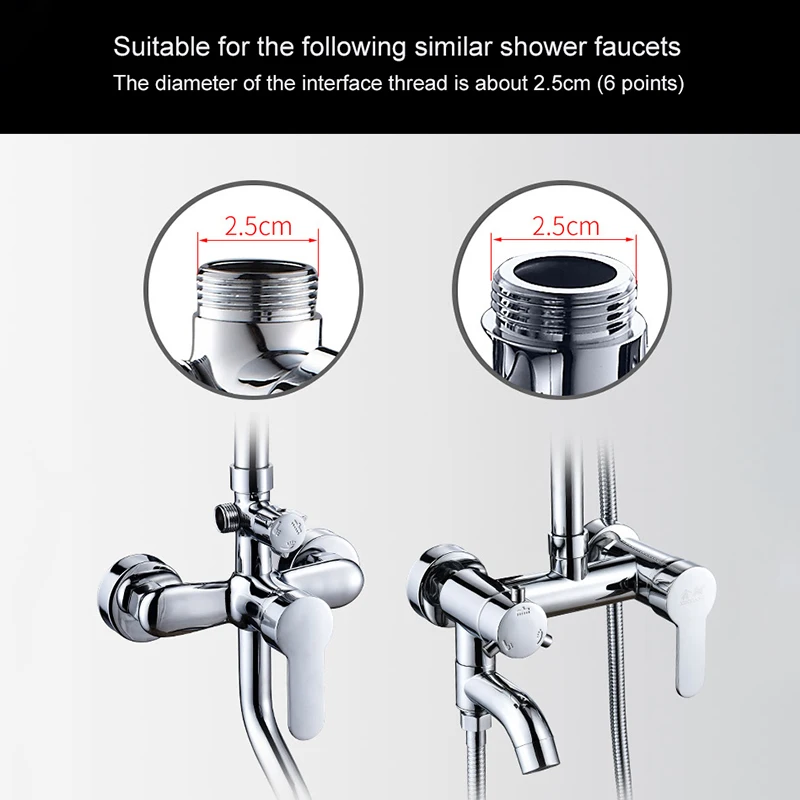 Suitable for the following similar shower faucets
The diameter of the interface thread is about 2.5cm (6 points)

2.5cm

2.5cm