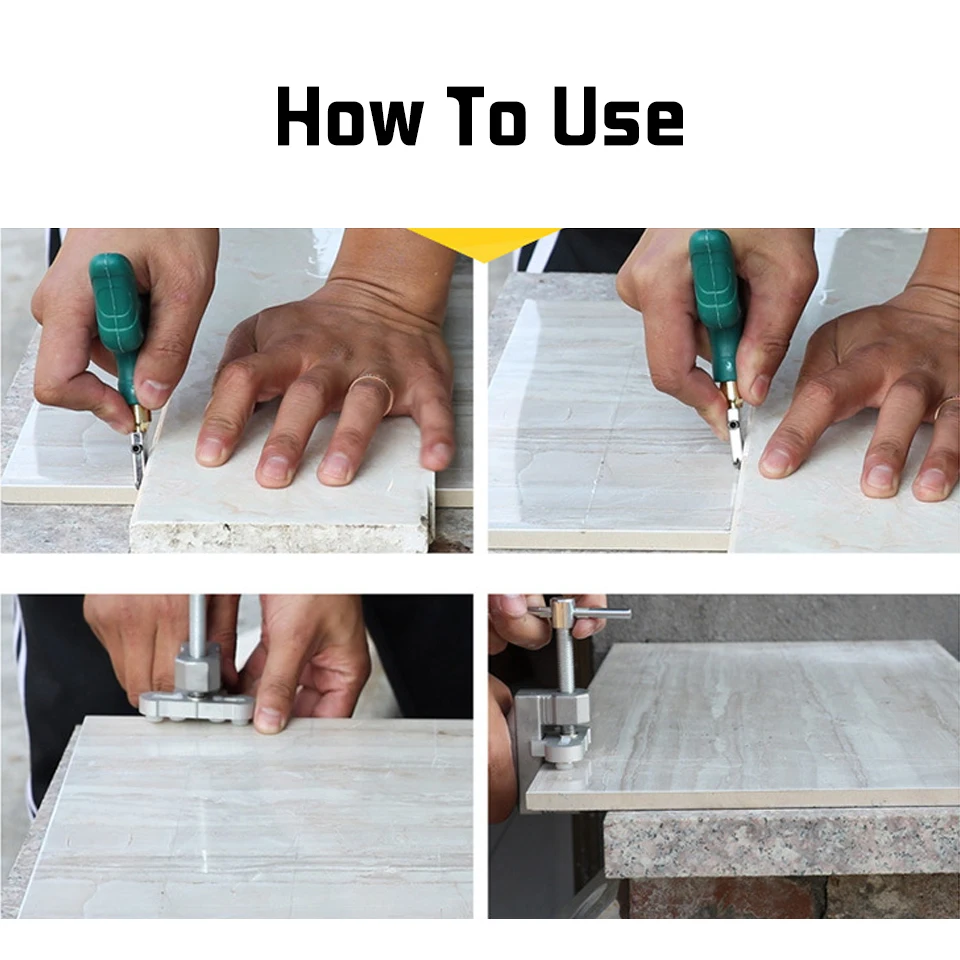 How To Use