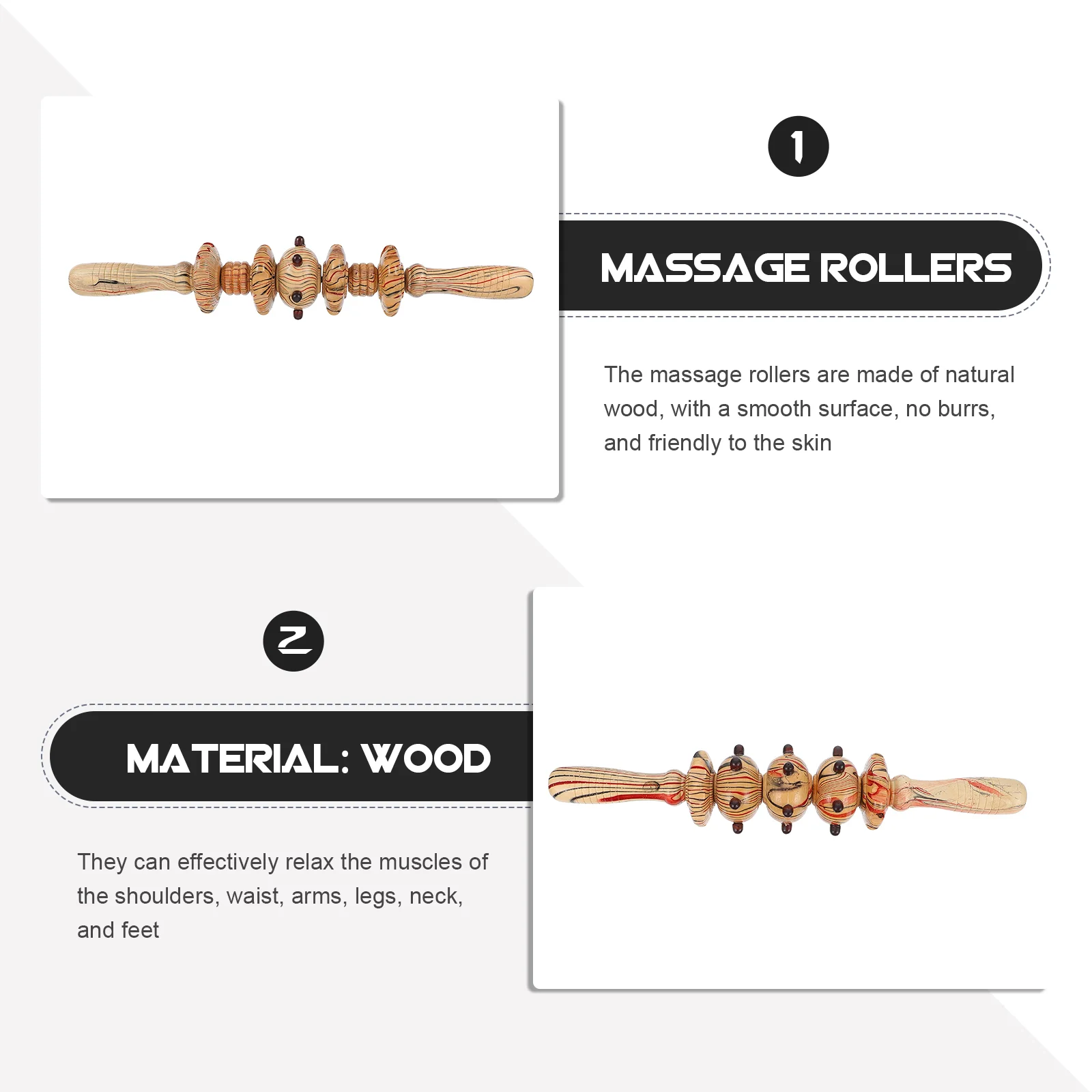 1

MASSAGE ROLLERS

The massage rollers are made of natural wood, with a smooth surface, no burrs, and friendly to the skin

2

MATERIAL: WOOD

They can effectively relax the muscles of the shoulders, waist, arms, legs, neck, and feet