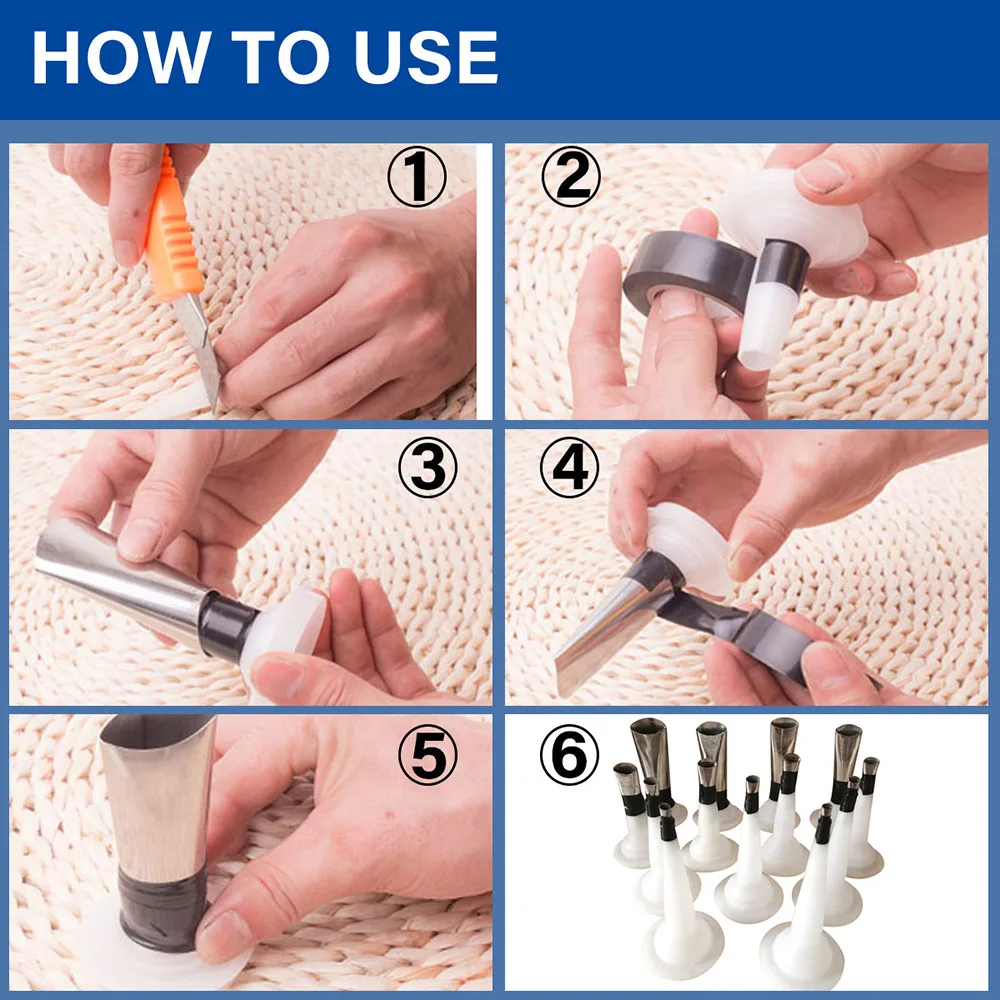 HOW TO USE

①

②

③

④

⑤

⑥