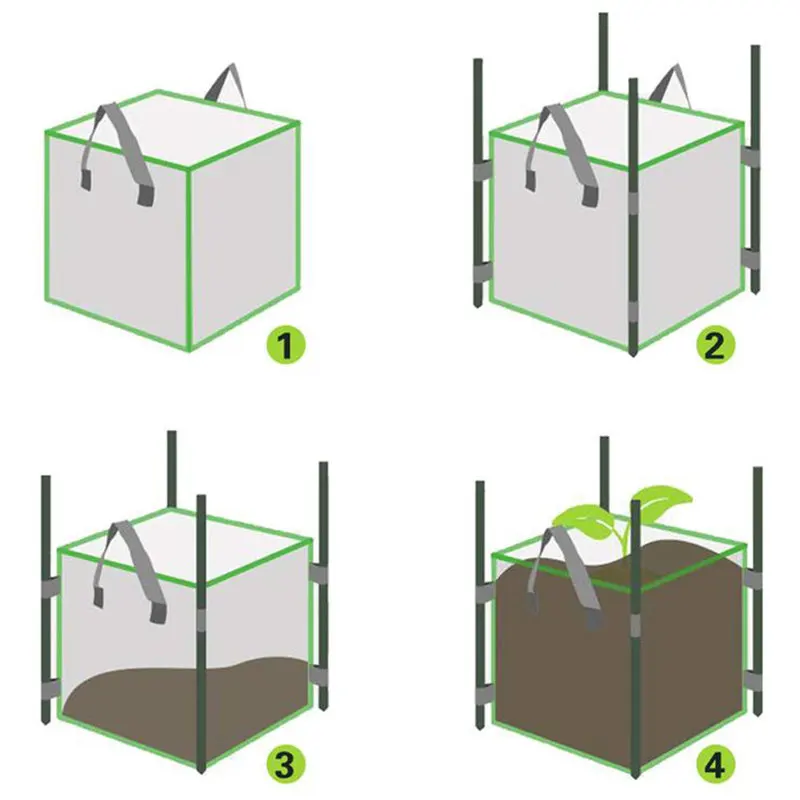 1

2

3

4