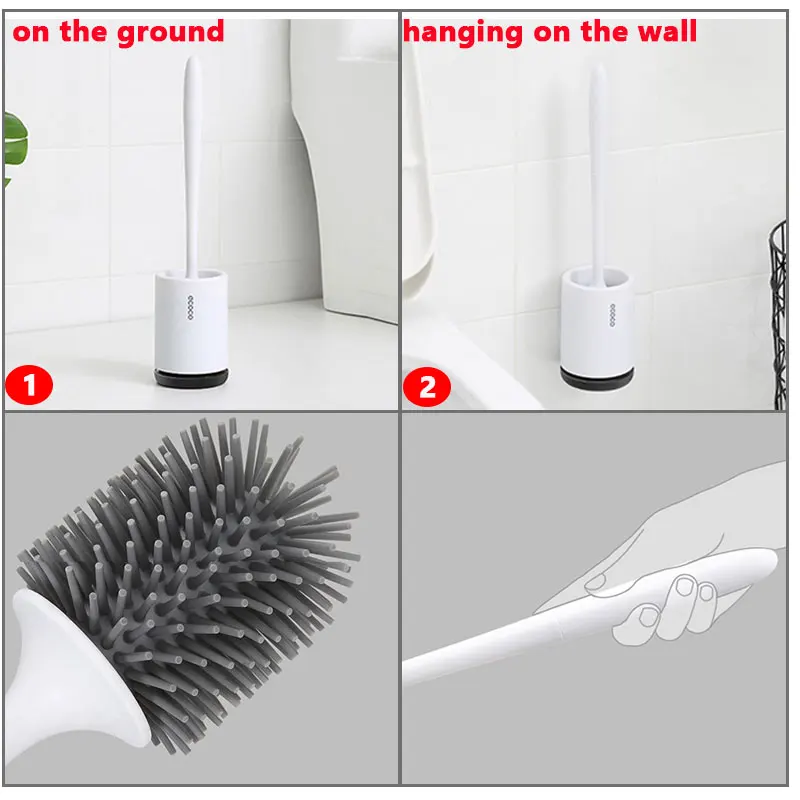 on the ground

1

hanging on the wall

2