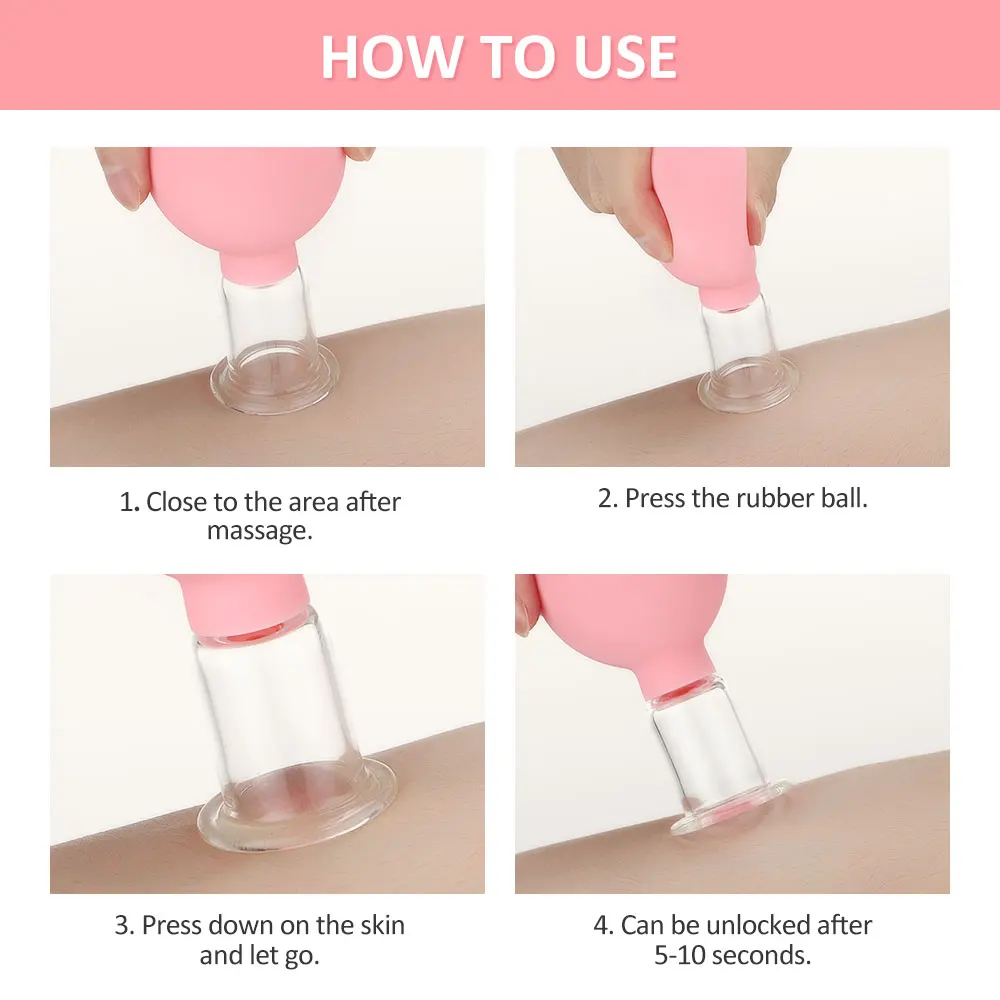 HOW TO USE

1. Close to the area after massage.

2. Press the rubber ball.

3. Press down on the skin and let go.

4. Can be unlocked after 5-10 seconds.