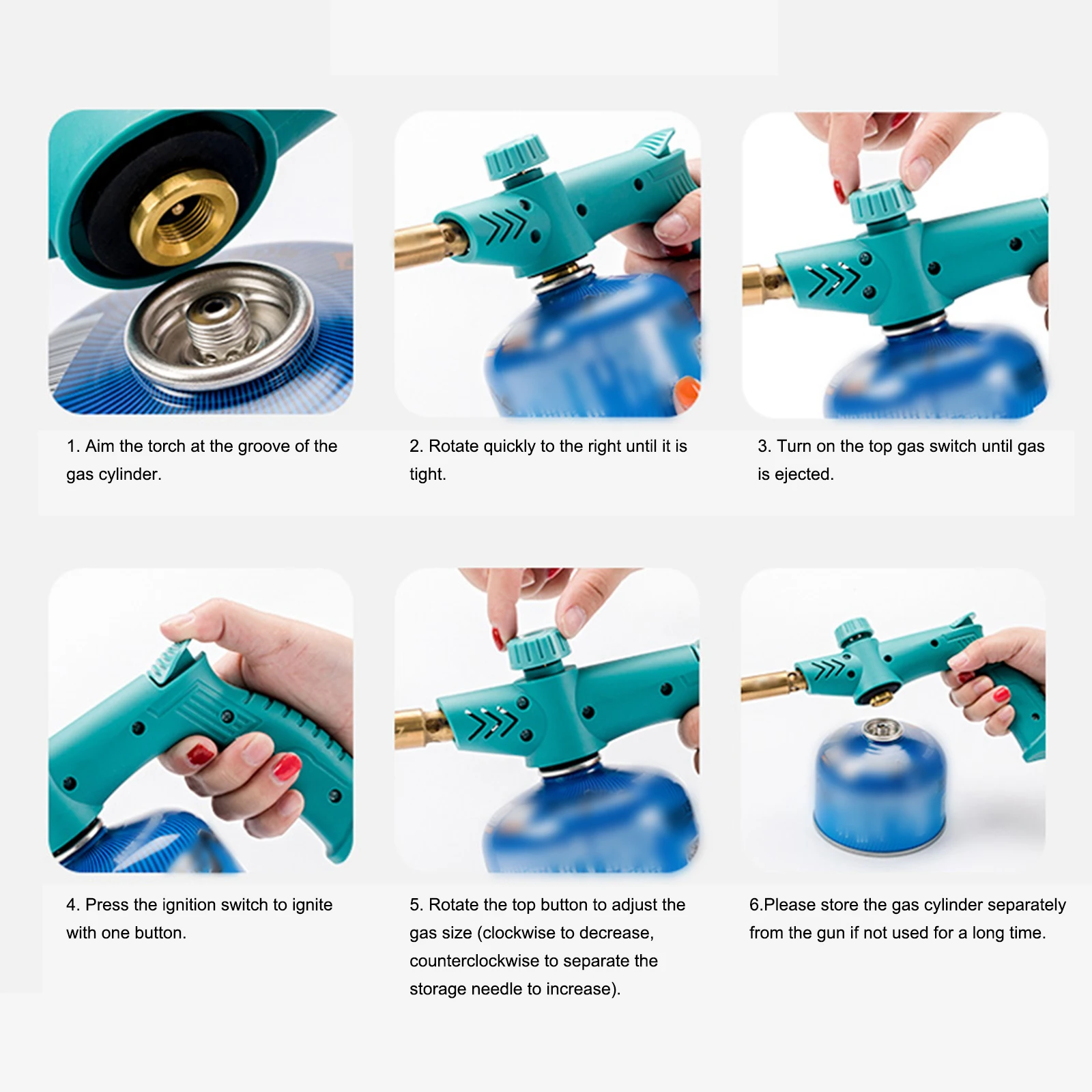 1. Aim the torch at the groove of the gas cylinder.

2. Rotate quickly to the right until it is tight.

3. Turn on the top gas switch until gas is ejected.

4. Press the ignition switch to ignite with one button.

5. Rotate the top button to adjust the gas size (clockwise to decrease, counterclockwise to separate the storage needle to increase).

6.Please store the gas cylinder separately from the gun if not used for a long time.