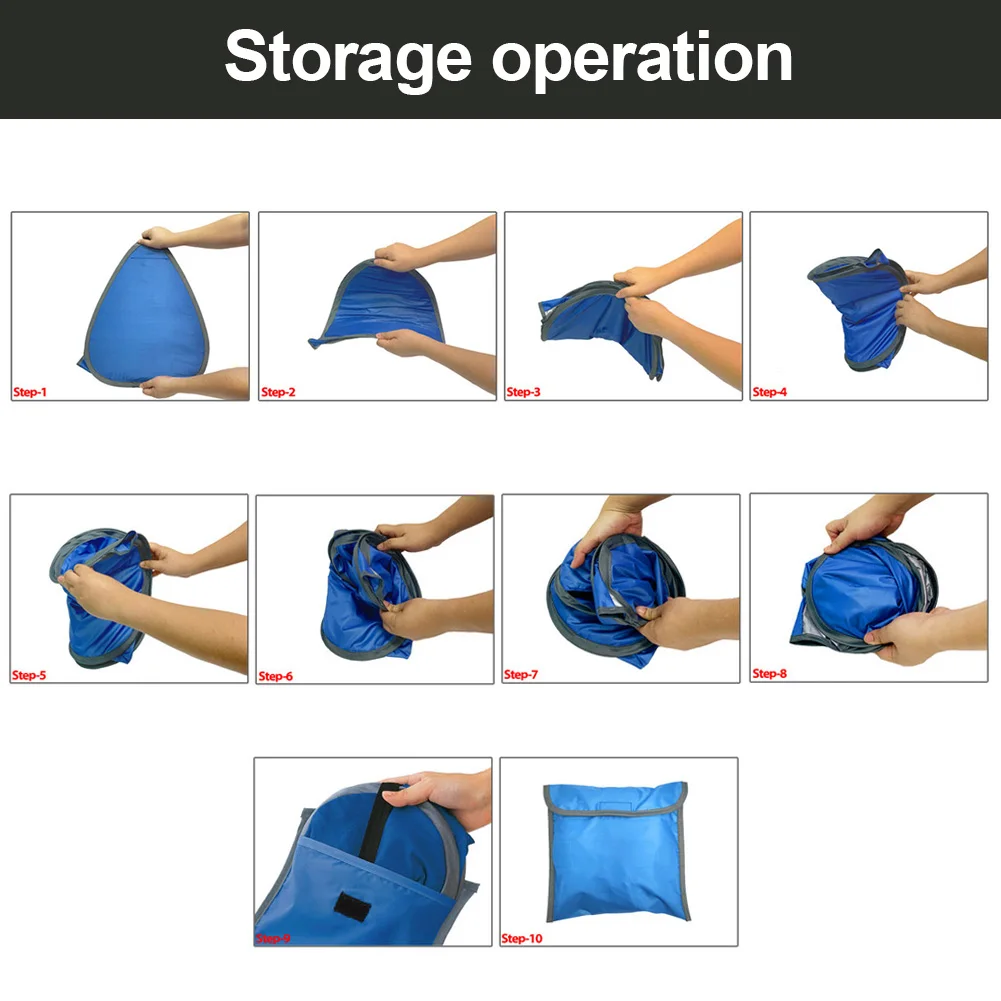 Storage operation

Step-1

Step-2

Step-3

Step-4

Step-5

Step-6

Step-7

Step-8

Step-9

Step-10