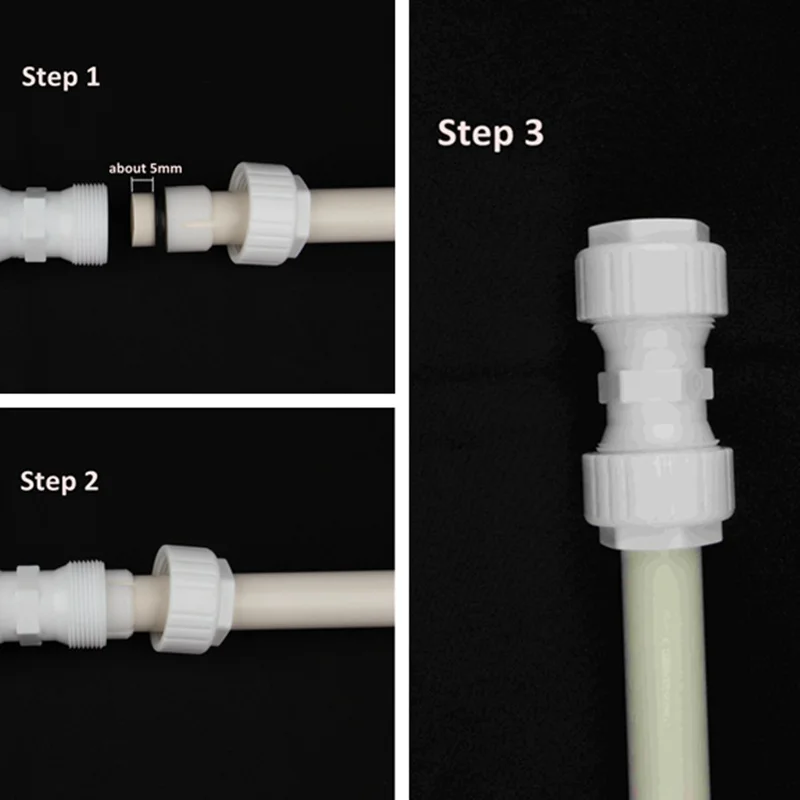 Step 1

about 5mm

Step 2

Step 3