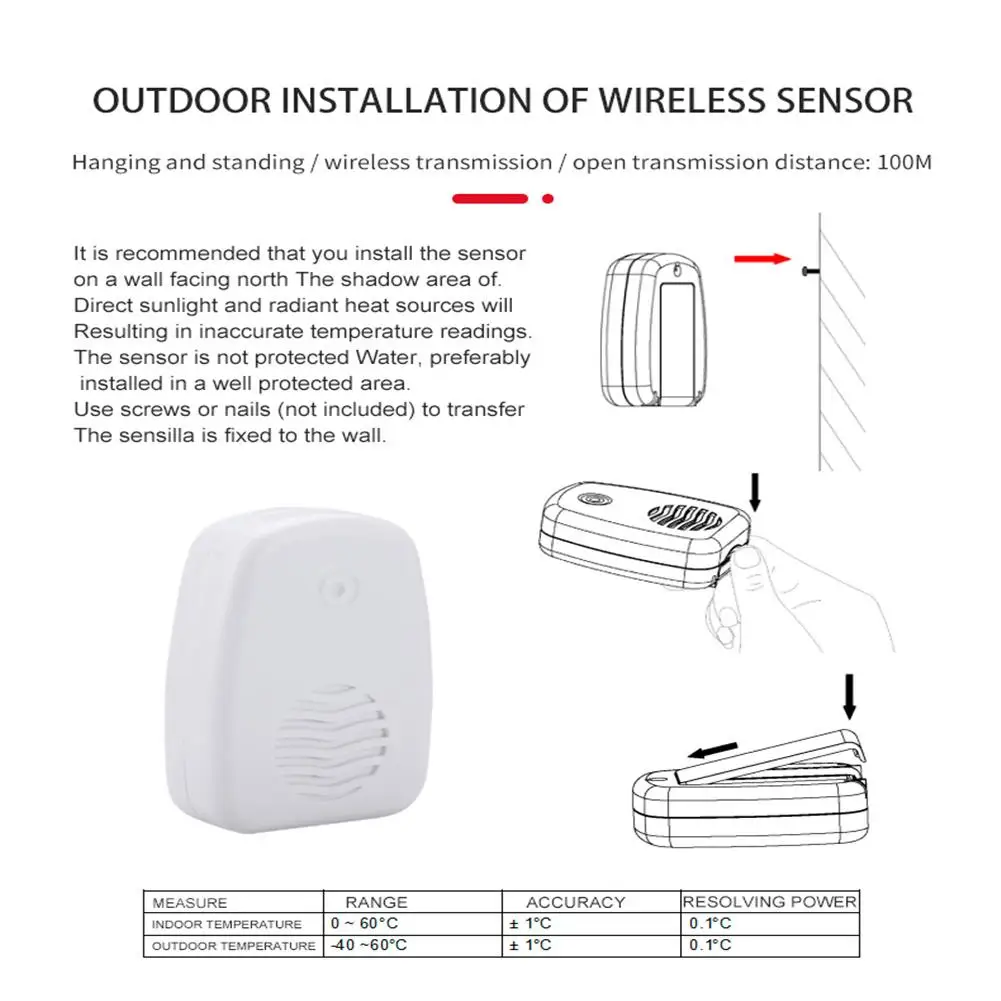 OUTDOOR INSTALLATION OF WIRELESS SENSOR

Hanging and standing / wireless transmission / open transmission distance: 100M

It is recommended that you install the sensor on a wall facing north The shadow area of.
Direct sunlight and radiant heat sources will
Resulting in inaccurate temperature readings.
The sensor is not protected Water, preferably installed in a well protected area.
Use screws or nails (not included) to transfer
The sensilla is fixed to the wall.

| MEASURE | RANGE | ACCURACY | RESOLVING POWER |
|---|---|---|---|
| INDOOR TEMPERATURE | 0 ~ 60°C | ± 1°C | 0.1°C |
| OUTDOOR TEMPERATURE | -40 ~60°C | ± 1°C | 0.1°C |