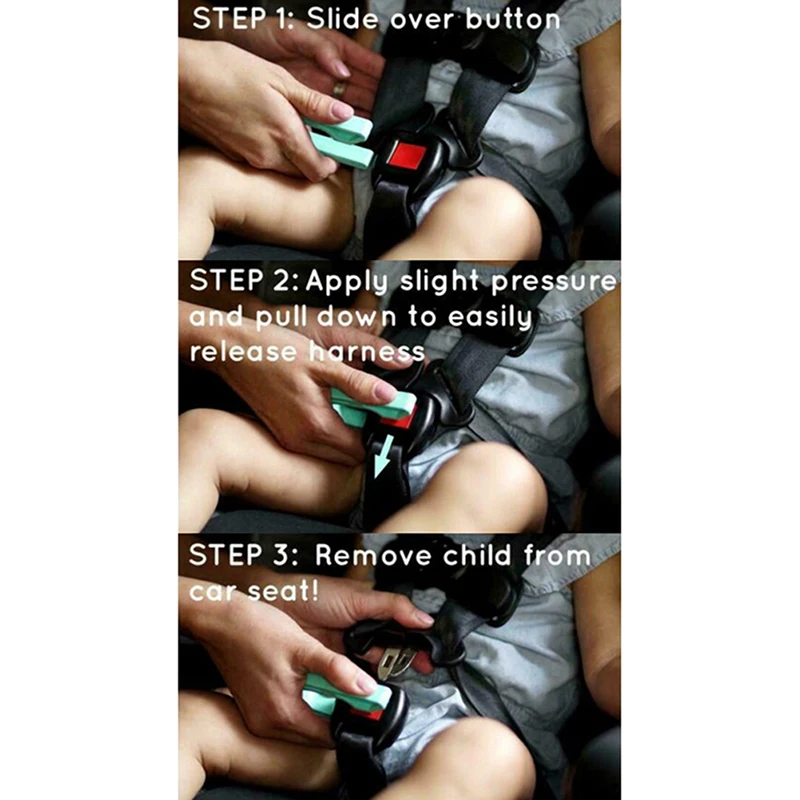 STEP 1: Slide over button

STEP 2: Apply slight pressure and pull down to easily release harness

STEP 3: Remove child from car seat!