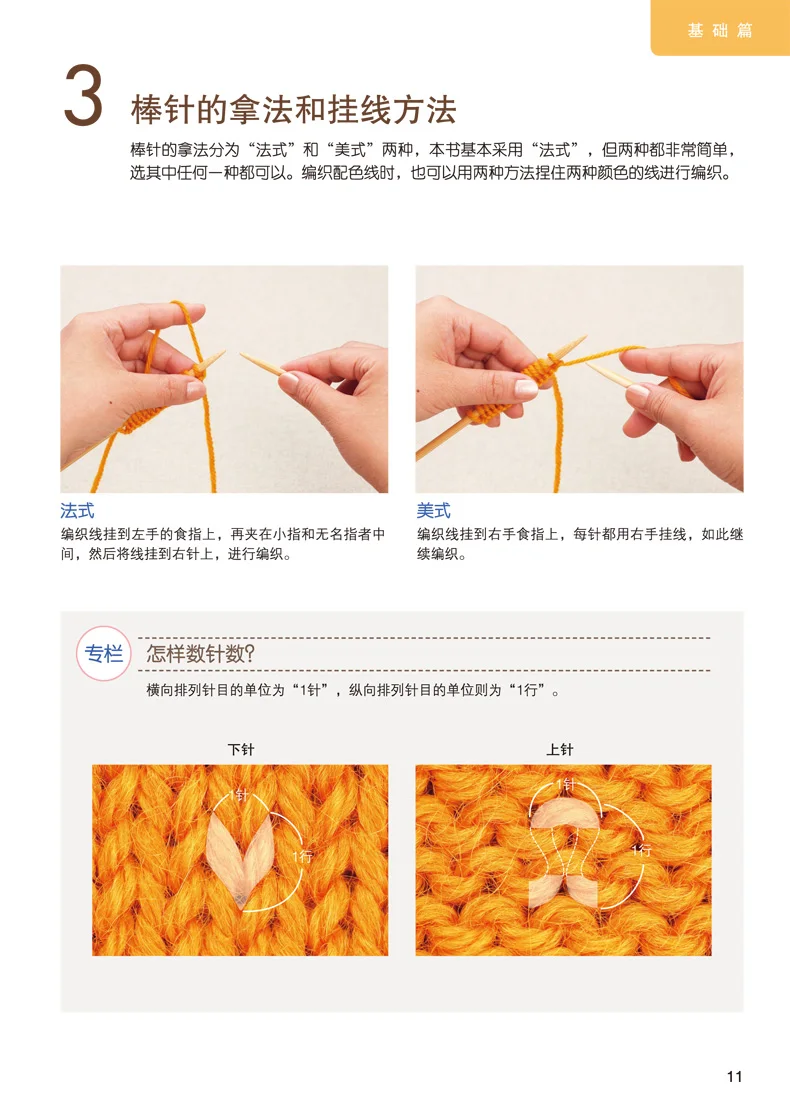 基础篇

3 棒针的拿法和挂线方法

棒针的拿法分为“法式”和“美式”两种，本书基本采用“法式”，但两种都非常简单，选其中任何一种都可以。编织配色线时，也可以用两种方法捏住两种颜色的线进行编织。

法式
编织线挂到左手的食指上，再夹在小指和无名指者中间，然后将线挂到右针上，进行编织。

美式
编织线挂到右手食指上，每针都用右手挂线，如此继续编织。

专栏 怎样数针数?
横向排列针目的单位为“1针”，纵向排列针目的单位则为“1行”。

下针
1针
1行

上针
1针
1行

11