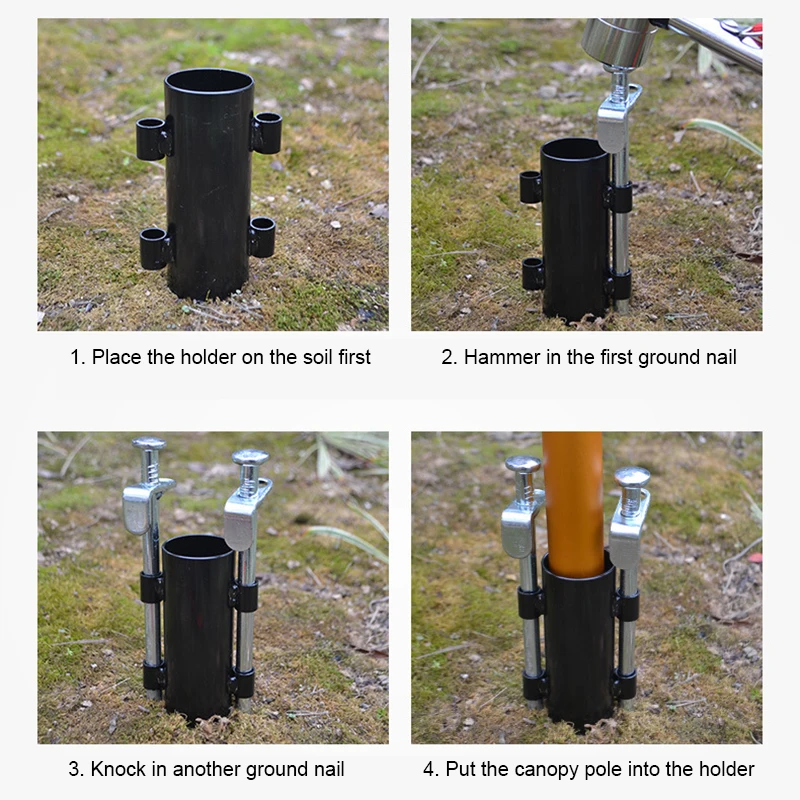 1. Place the holder on the soil first

2. Hammer in the first ground nail

3. Knock in another ground nail

4. Put the canopy pole into the holder