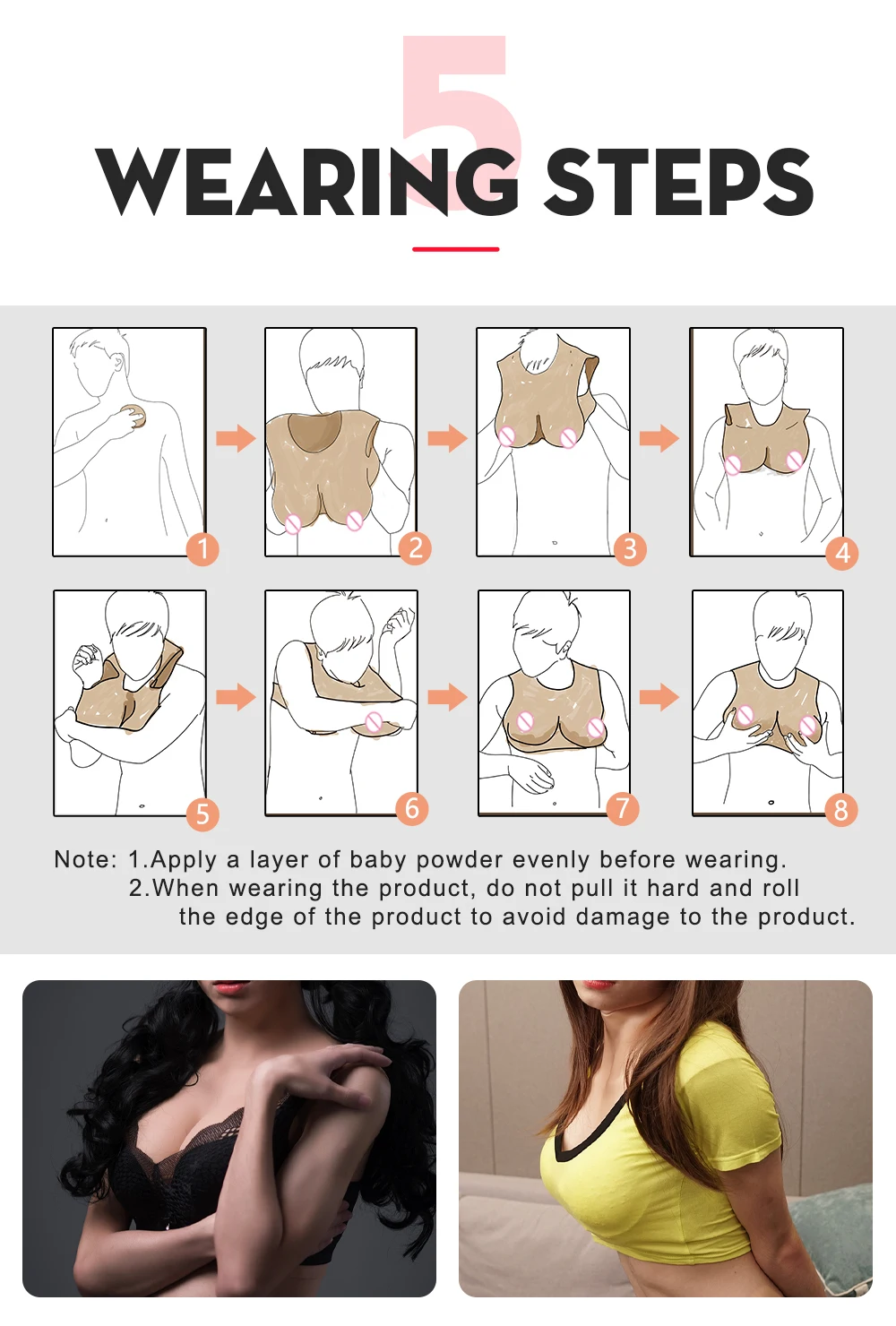 5
WEARING STEPS

1
2
3
4
5
6
7
8

Note: 1.Apply a layer of baby powder evenly before wearing.
2.When wearing the product, do not pull it hard and roll the edge of the product to avoid damage to the product.