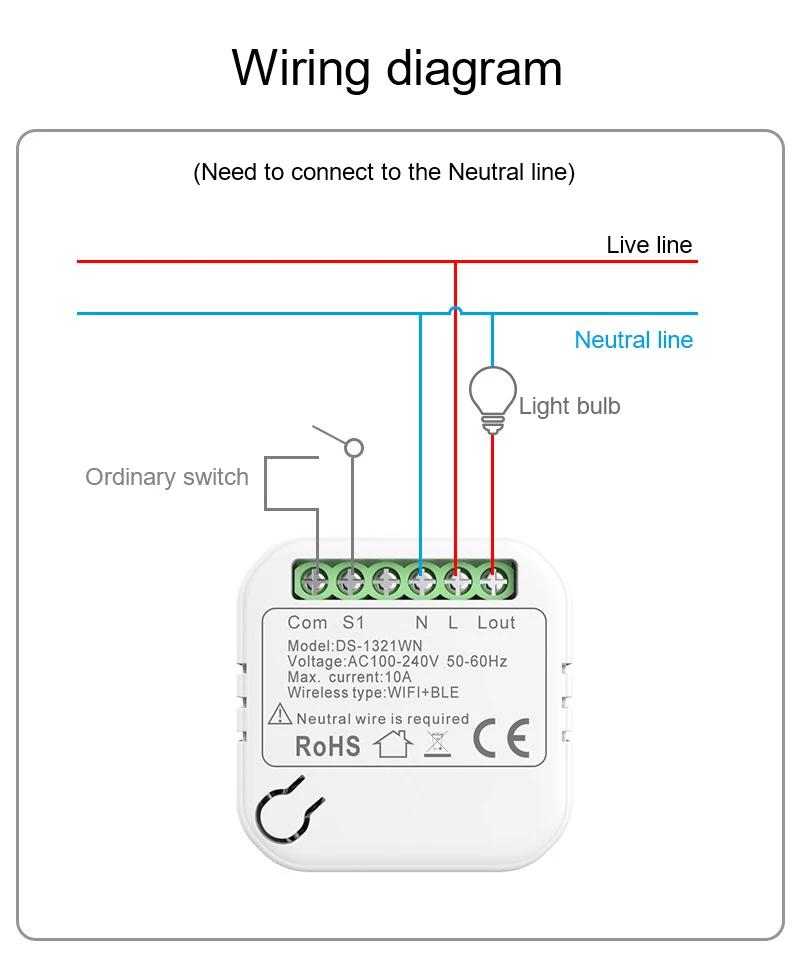 Wiring diagram

(Need to connect to the Neutral line)

Live line

Neutral line

Light bulb

Ordinary switch

Com S1 N L Lout

Model:DS-1321WN
Voltage:AC100-240V 50-60Hz
Max. current:10A
Wireless type:WIFI+BLE

Neutral wire is required

RoHS

CE