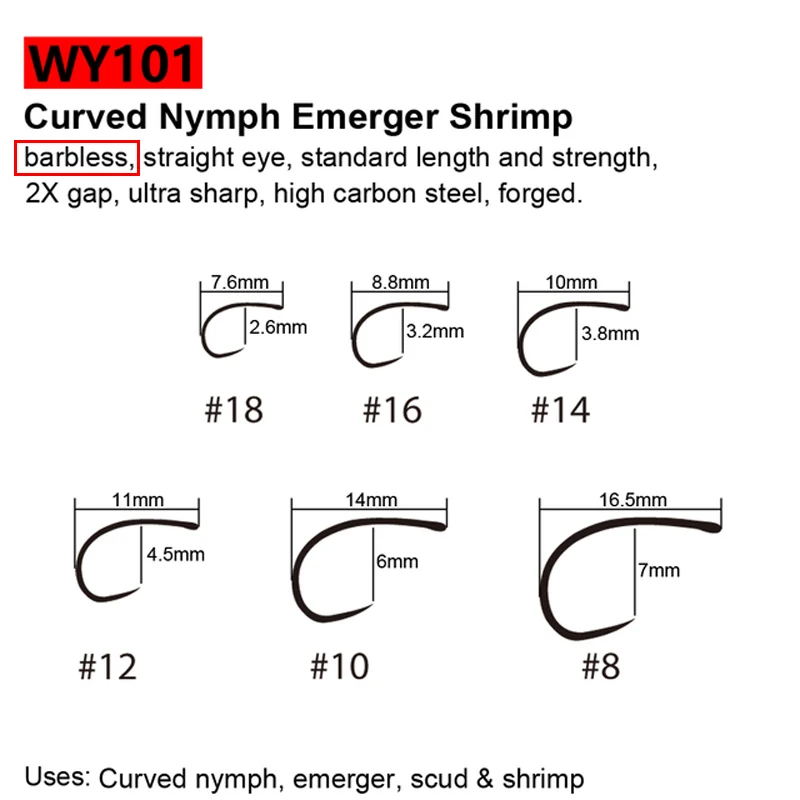 WY101

Curved Nymph Emerger Shrimp

barbless, straight eye, standard length and strength, 2X gap, ultra sharp, high carbon steel, forged.

7.6mm
2.6mm
#18

8.8mm
3.2mm
#16

10mm
3.8mm
#14

11mm
4.5mm
#12

14mm
6mm
#10

16.5mm
7mm
#8

Uses: Curved nymph, emerger, scud & shrimp