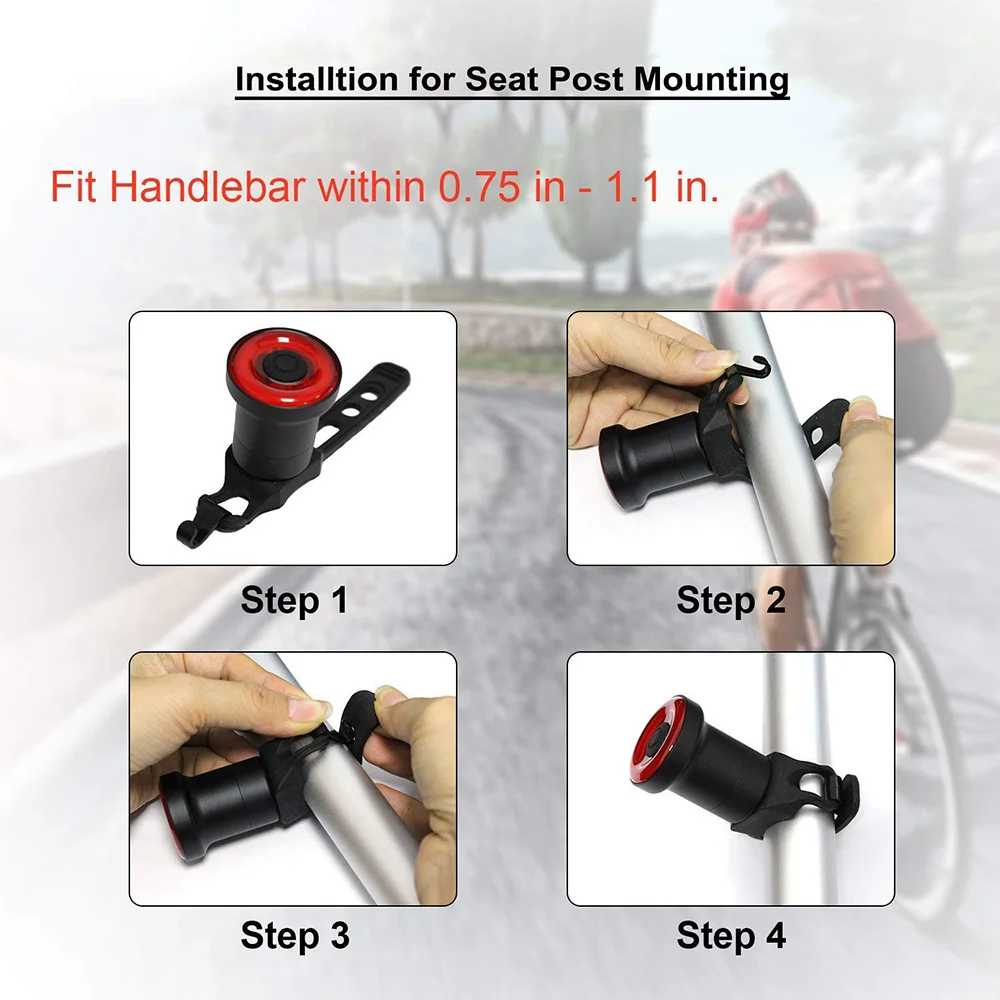 Installtion for Seat Post Mounting

Fit Handlebar within 0.75 in - 1.1 in.

Step 1

Step 2

Step 3

Step 4