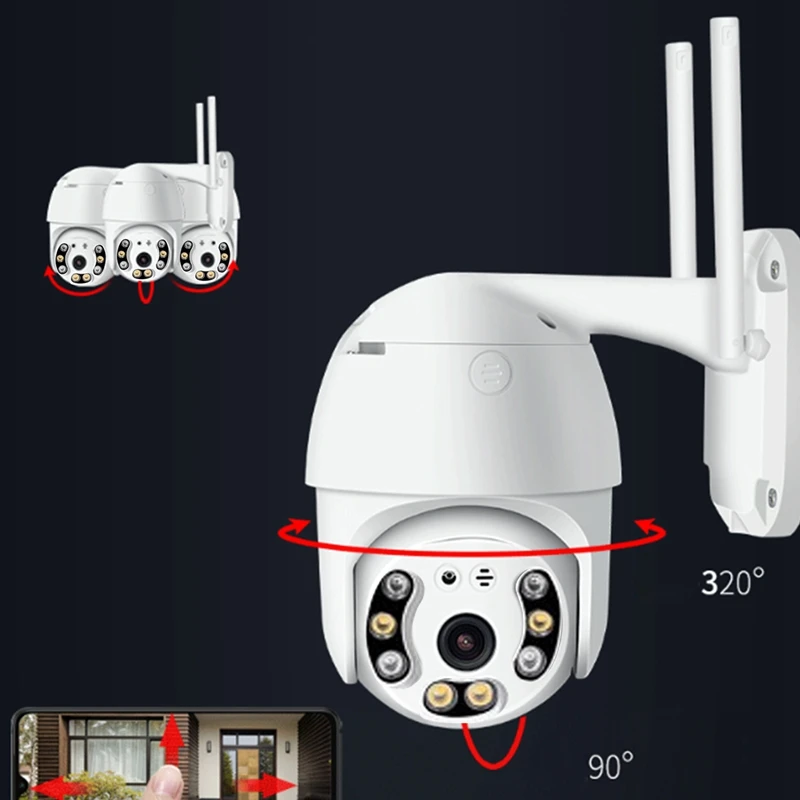 320°

90°