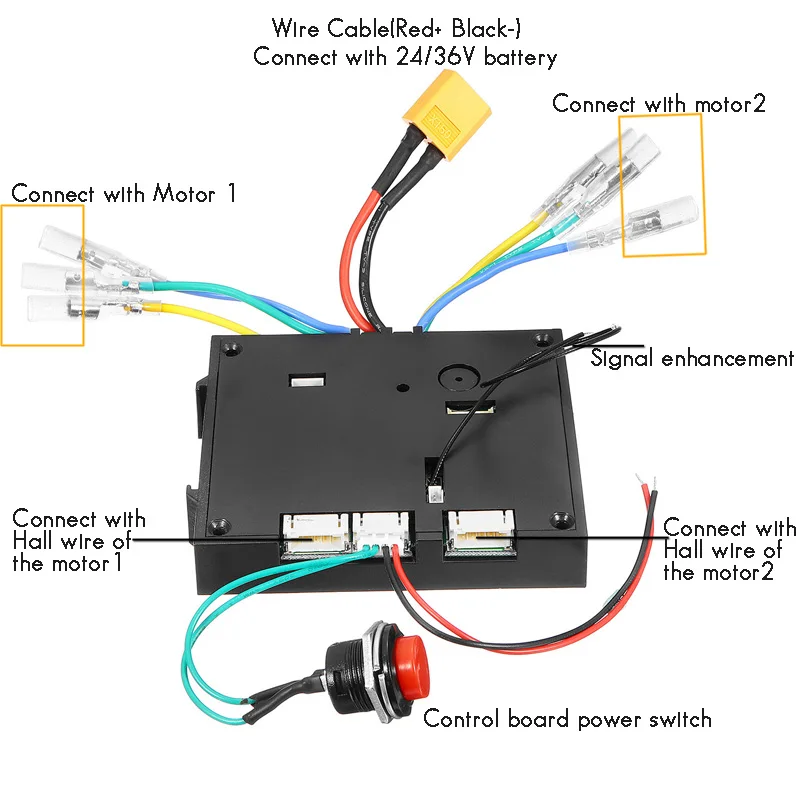 Wire Cable(Red+ Black-)
Connect with 24/36V battery

Connect with motor2

Connect with Motor 1

Signal enhancement

Connect with Hall wire of the motor1

Connect with Hall wire of the motor2

Control board power switch