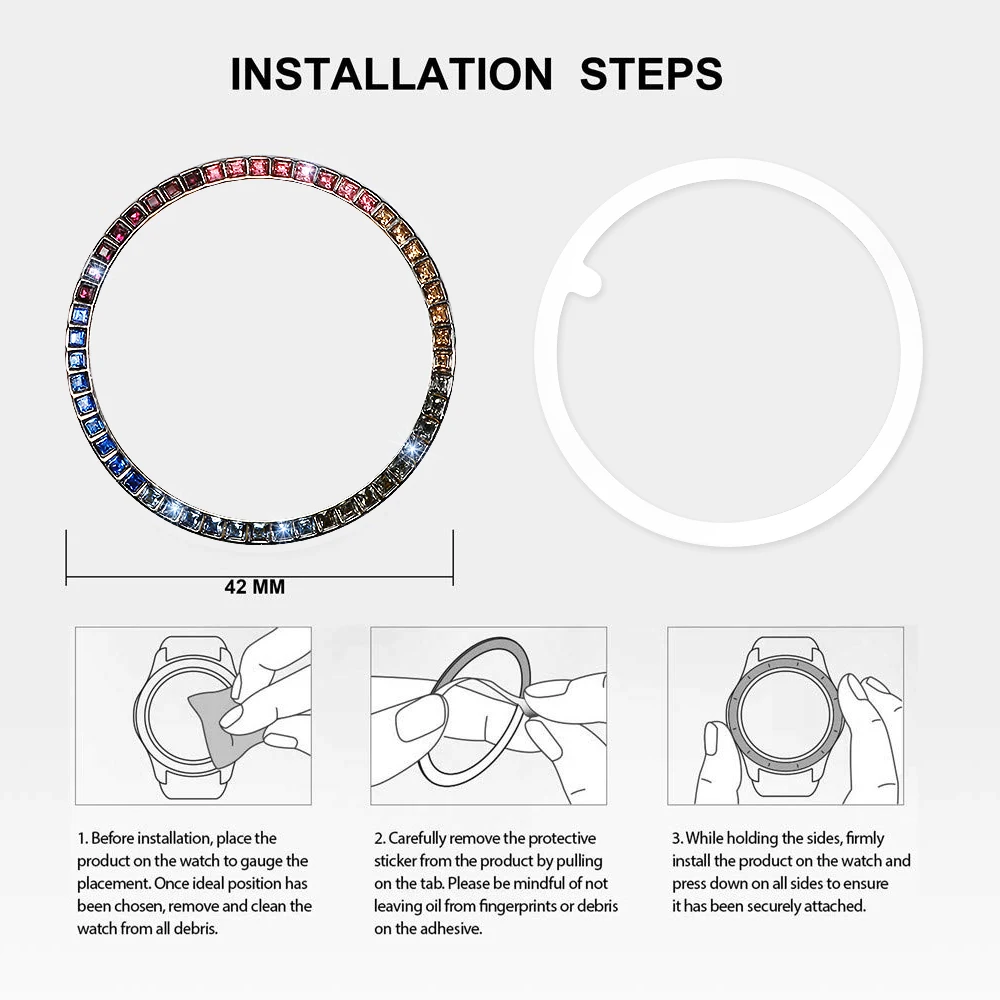 INSTALLATION STEPS

42 MM

1. Before installation, place the product on the watch to gauge the placement. Once ideal position has been chosen, remove and clean the watch from all debris.

2. Carefully remove the protective sticker from the product by pulling on the tab. Please be mindful of not leaving oil from fingerprints or debris on the adhesive.

3. While holding the sides, firmly install the product on the watch and press down on all sides to ensure it has been securely attached.