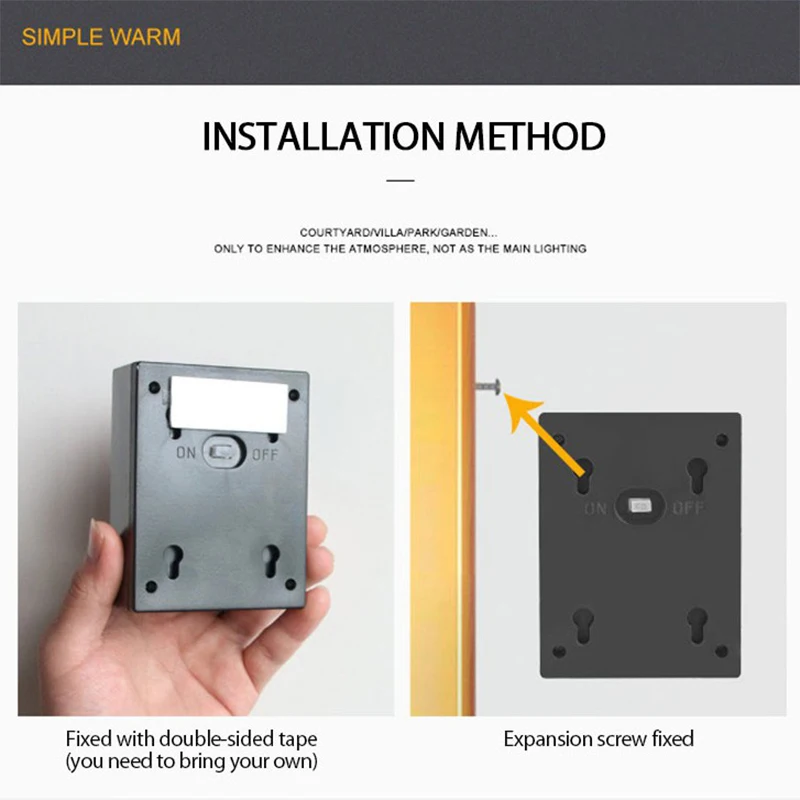 SIMPLE WARM

INSTALLATION METHOD

COURTYARD/VILLA/PARK/GARDEN...
ONLY TO ENHANCE THE ATMOSPHERE, NOT AS THE MAIN LIGHTING

ON OFF

ON OFF

Fixed with double-sided tape (you need to bring your own)

Expansion screw fixed