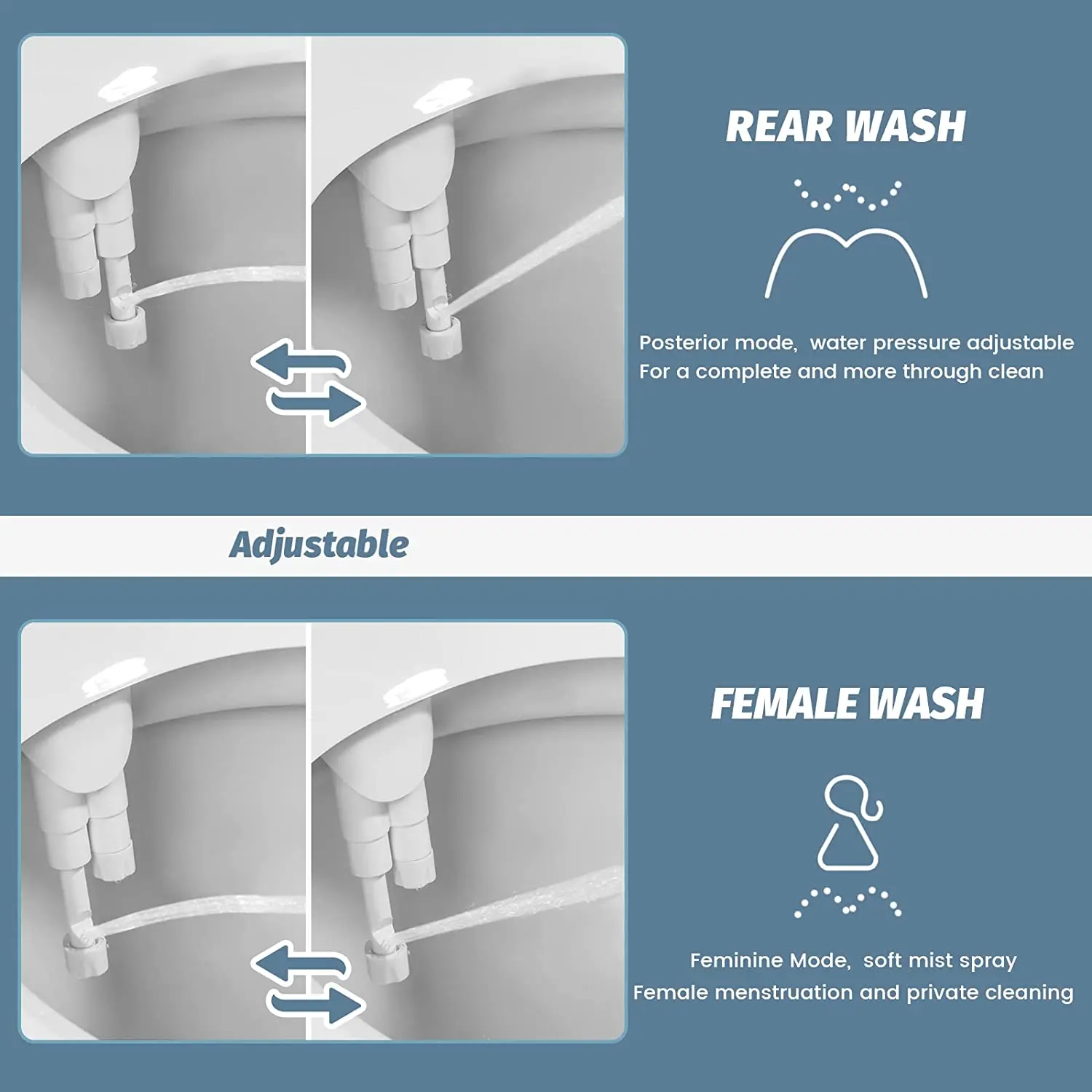 REAR WASH

Posterior mode, water pressure adjustable
For a complete and more through clean

Adjustable

FEMALE WASH

Feminine Mode, soft mist spray
Female menstruation and private cleaning