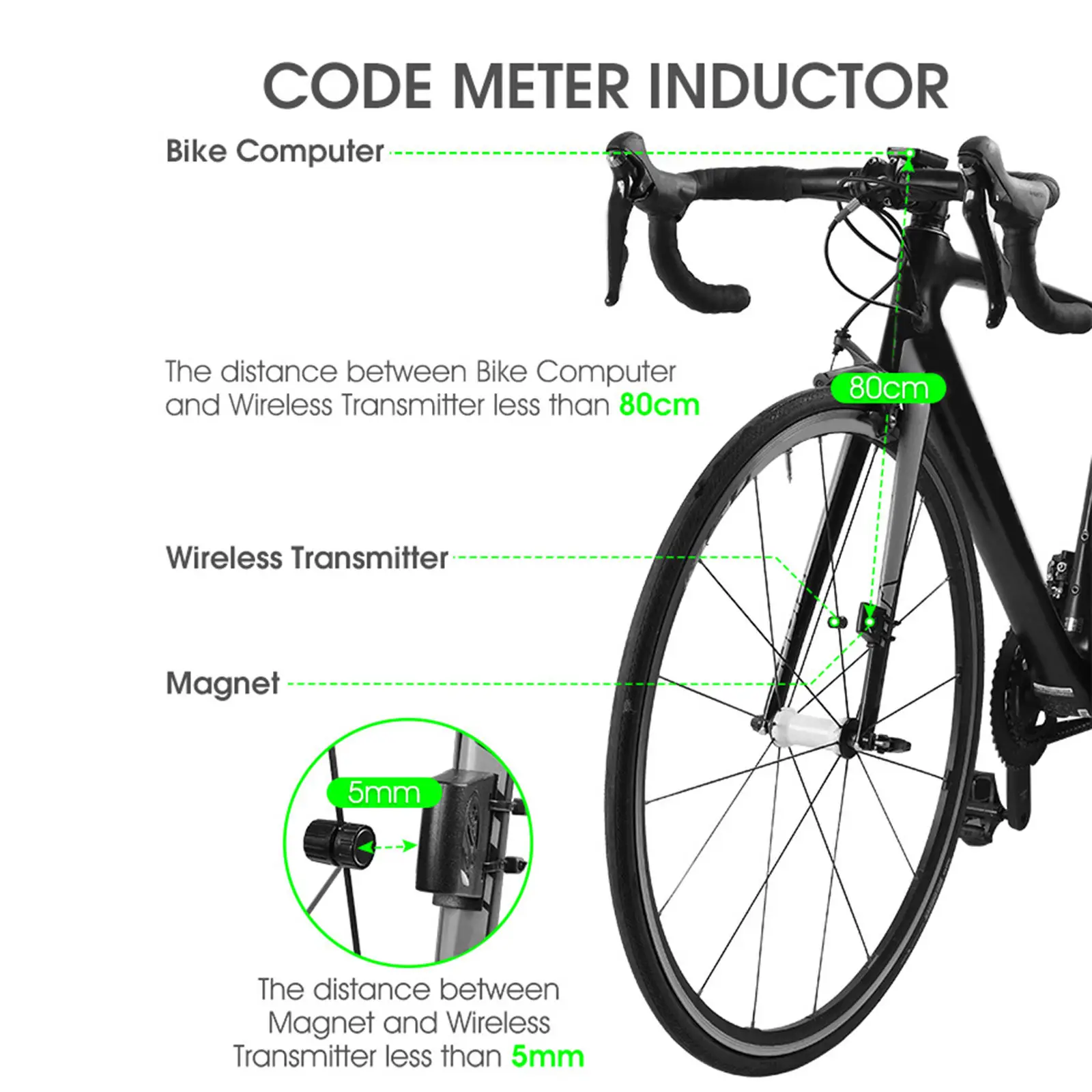 CODE METER INDUCTOR

Bike Computer

The distance between Bike Computer and Wireless Transmitter less than 80cm

80cm

Wireless Transmitter

Magnet

5mm

The distance between Magnet and Wireless Transmitter less than 5mm