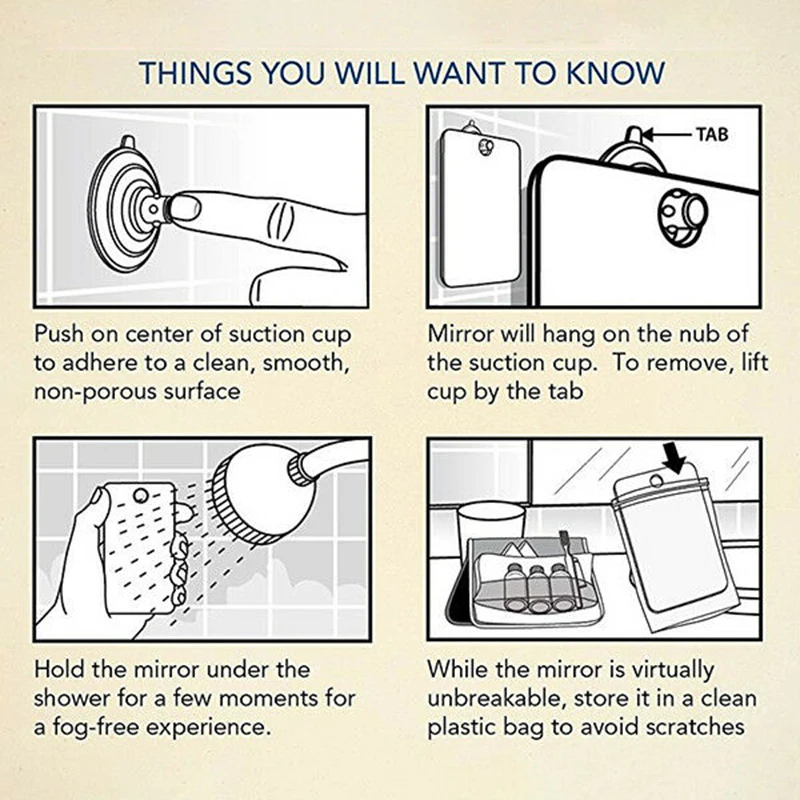 THINGS YOU WILL WANT TO KNOW

Push on center of suction cup to adhere to a clean, smooth, non-porous surface

TAB

Mirror will hang on the nub of the suction cup. To remove, lift cup by the tab

Hold the mirror under the shower for a few moments for a fog-free experience.

While the mirror is virtually unbreakable, store it in a clean plastic bag to avoid scratches