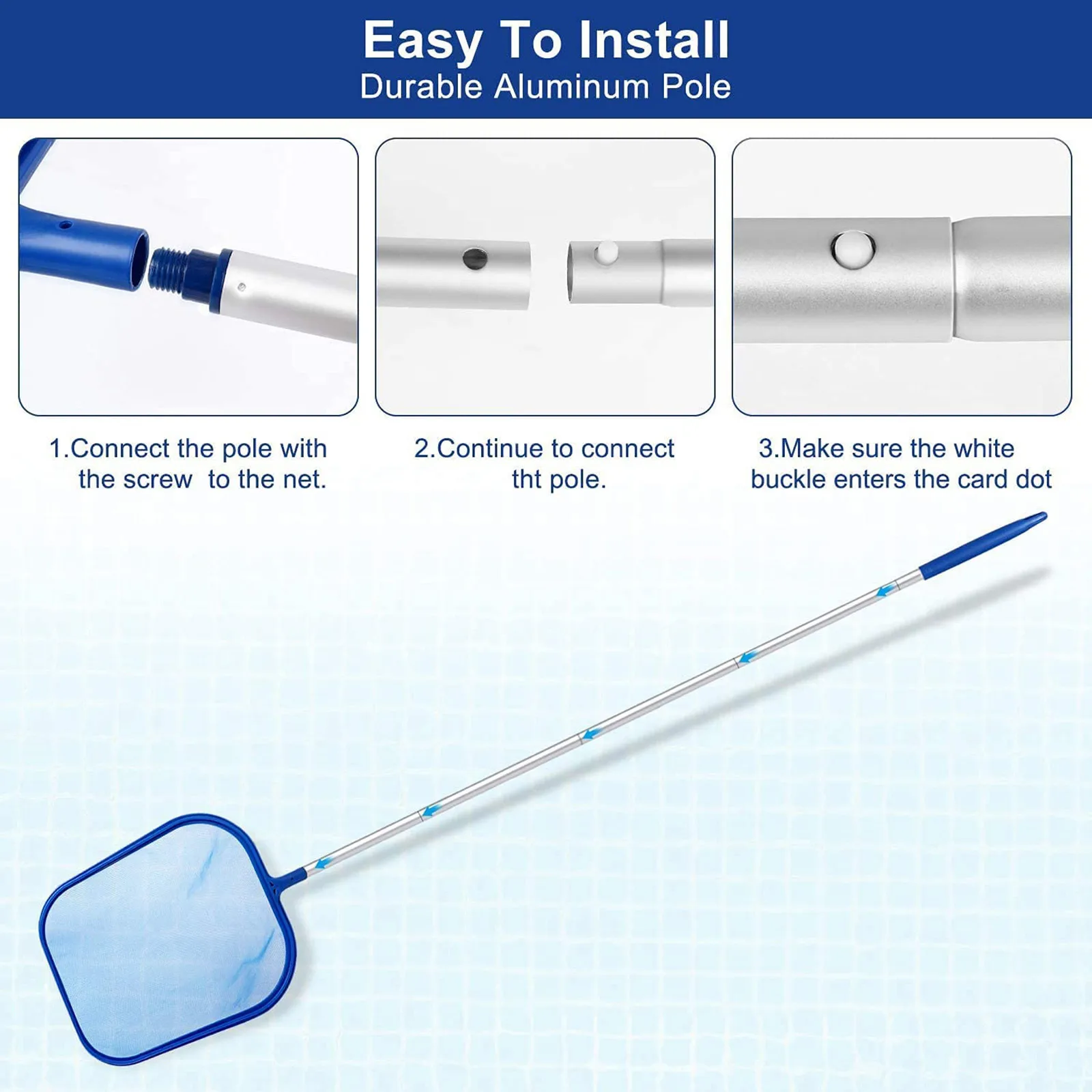 Easy To Install
Durable Aluminum Pole

1.Connect the pole with the screw to the net.

2.Continue to connect tht pole.

3.Make sure the white buckle enters the card dot