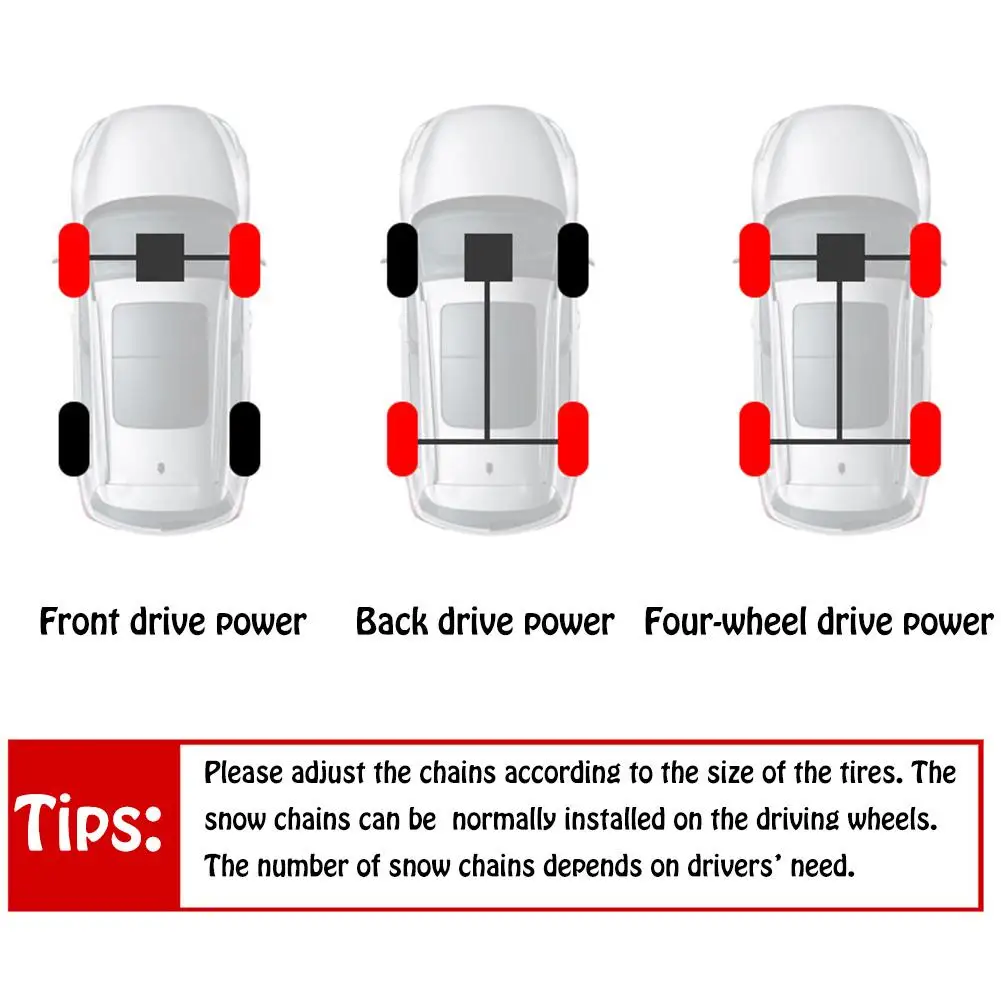 Front drive power

Back drive power

Four-wheel drive power

Tips:

Please adjust the chains according to the size of the tires. The snow chains can be  normally installed on the driving wheels. The number of snow chains depends on drivers' need.