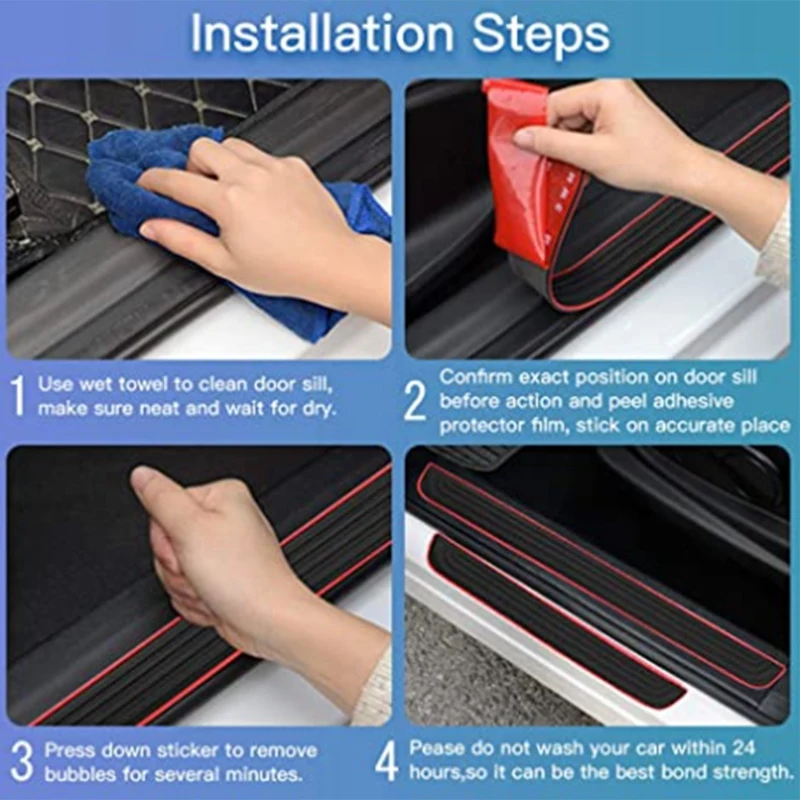 Installation Steps

1 Use wet towel to clean door sill, make sure neat and wait for dry.

2 Confirm exact position on door sill before action and peel adhesive protector film, stick on accurate place

3 Press down sticker to remove bubbles for several minutes.

4 Pease do not wash your car within 24 hours,so it can be the best bond strength.