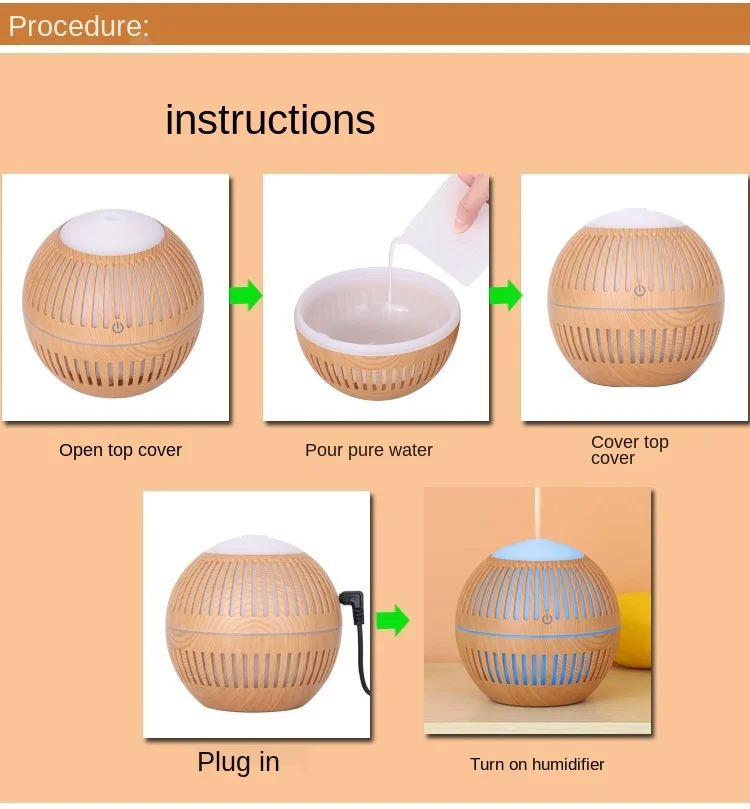 Procedure:

instructions

Open top cover

Pour pure water

Cover top cover

Plug in

Turn on humidifier