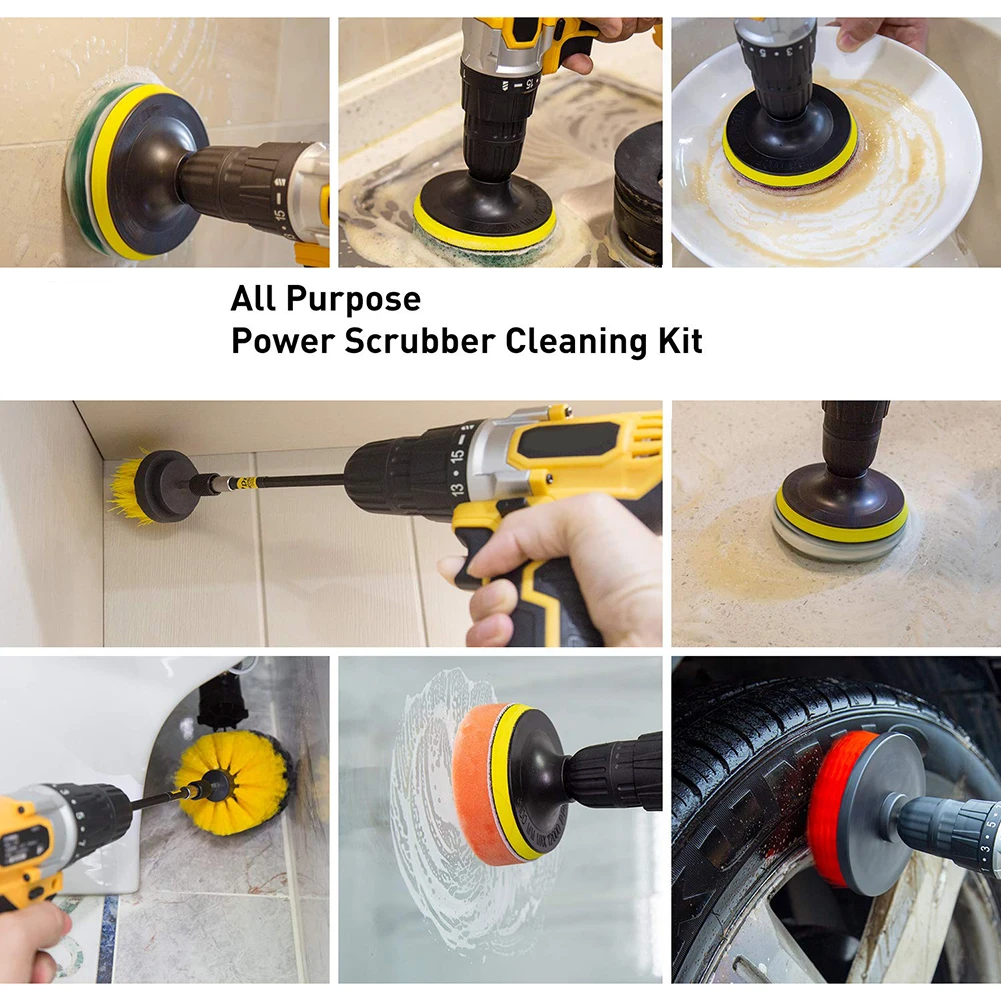 All Purpose
Power Scrubber Cleaning Kit