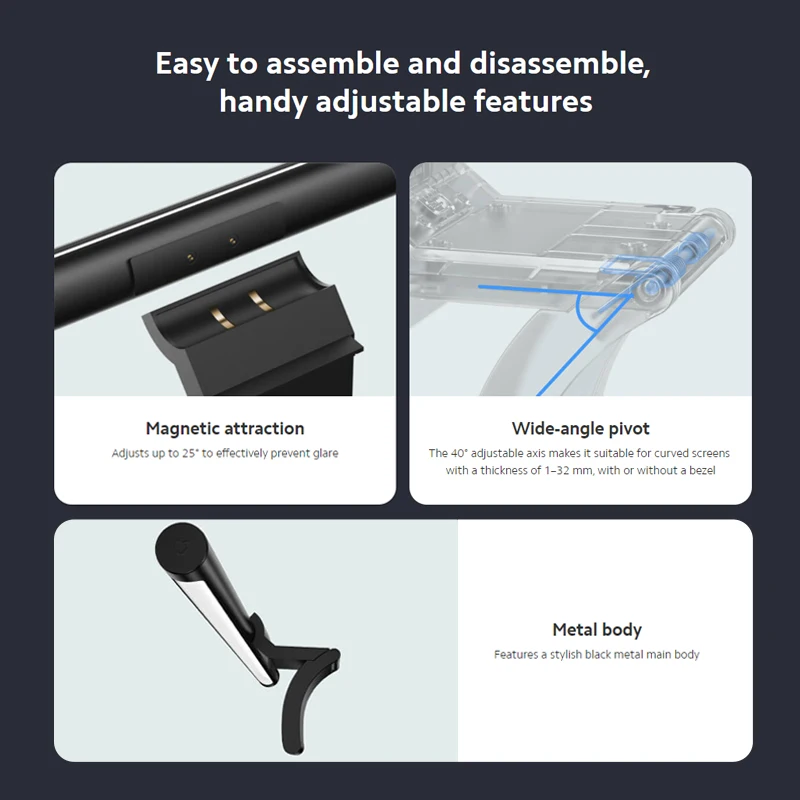 Easy to assemble and disassemble, handy adjustable features

Magnetic attraction

Adjusts up to 25° to effectively prevent glare

Wide-angle pivot

The 40° adjustable axis makes it suitable for curved screens with a thickness of 1–32 mm, with or without a bezel

Metal body

Features a stylish black metal main body