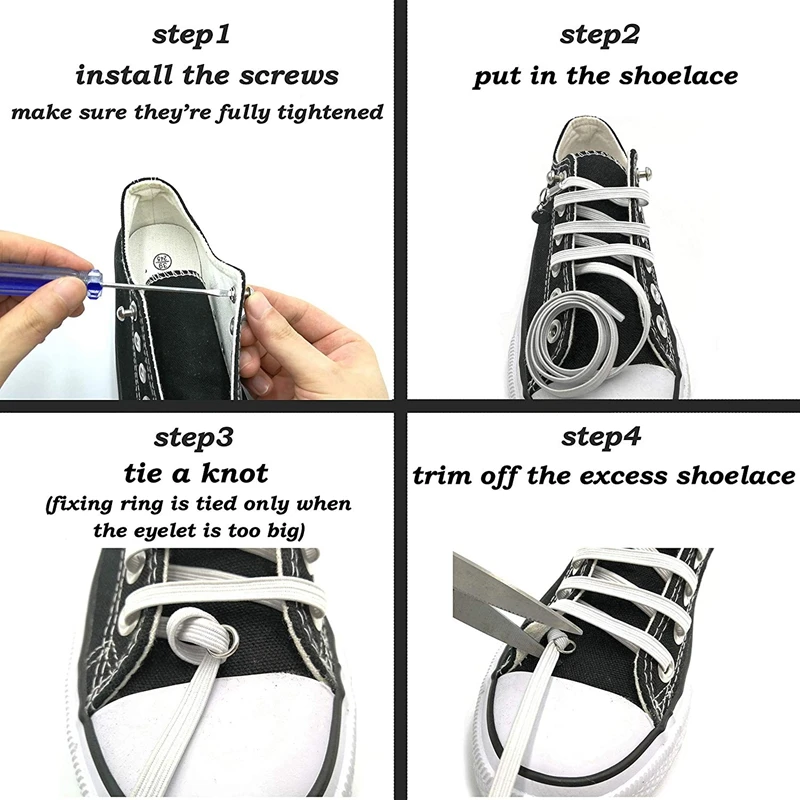 step1
install the screws
make sure they're fully tightened

step2
put in the shoelace

step3
tie a knot
(fixing ring is tied only when the eyelet is too big)

step4
trim off the excess shoelace