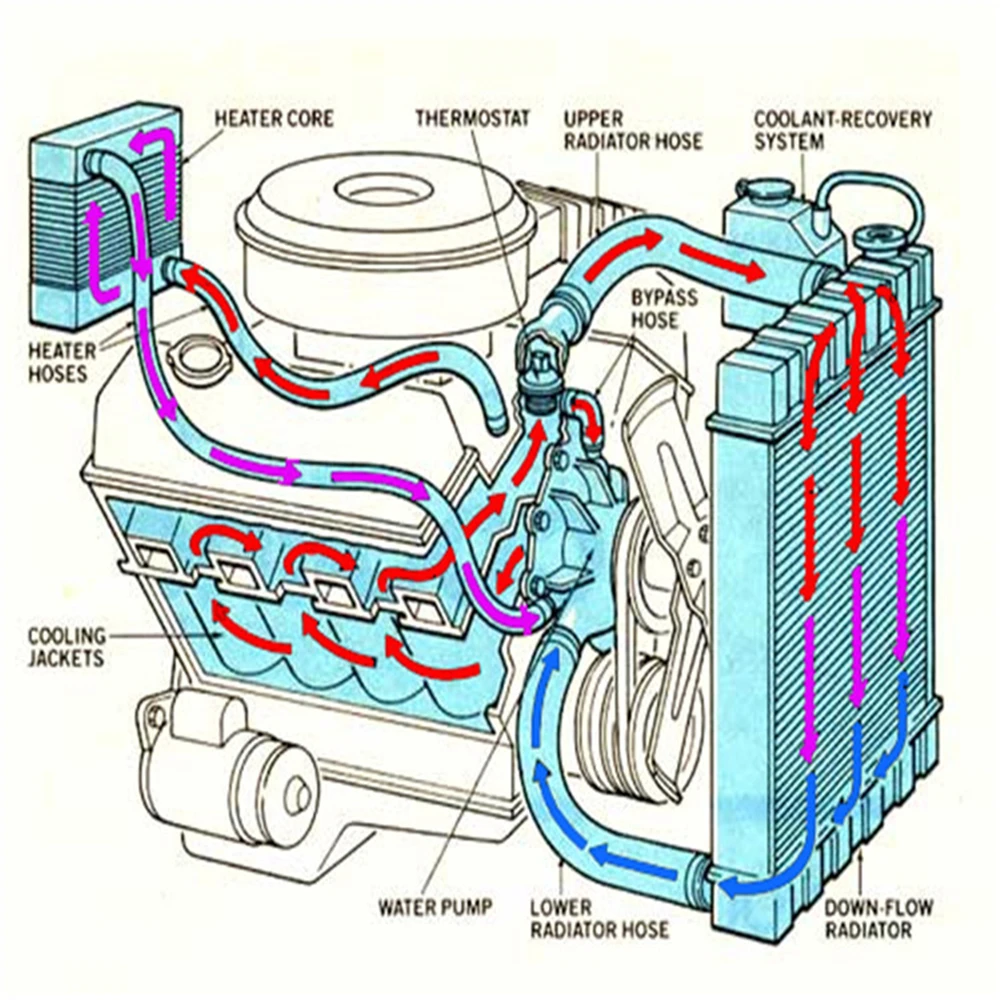 HEATER CORE
THERMOSTAT
UPPER RADIATOR HOSE
COOLANT-RECOVERY SYSTEM
BYPASS HOSE
HEATER HOSES
COOLING JACKETS
WATER PUMP
LOWER RADIATOR HOSE
DOWN-FLOW RADIATOR