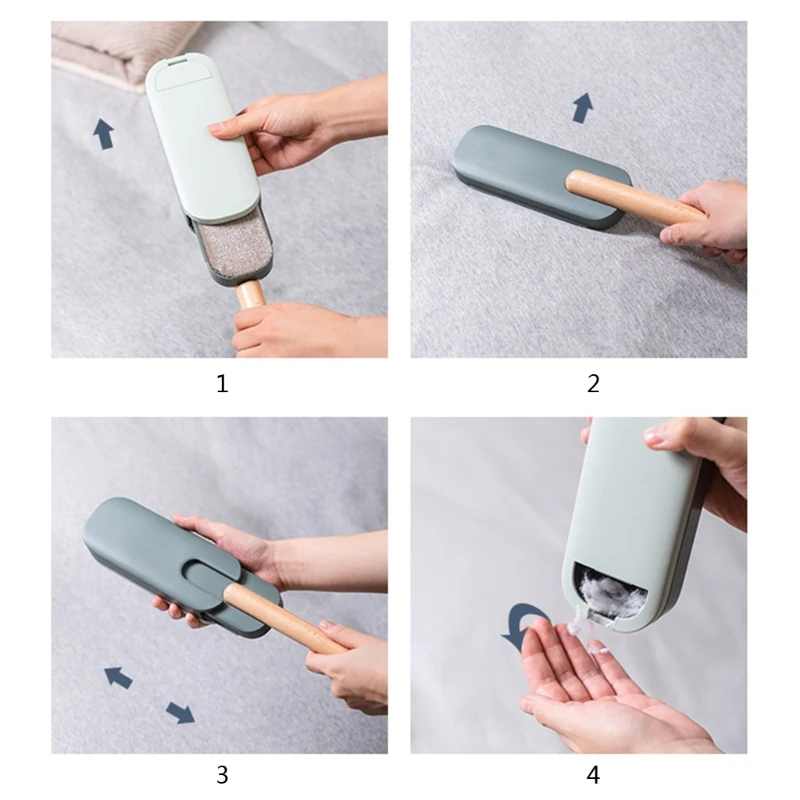 1

2

3

4