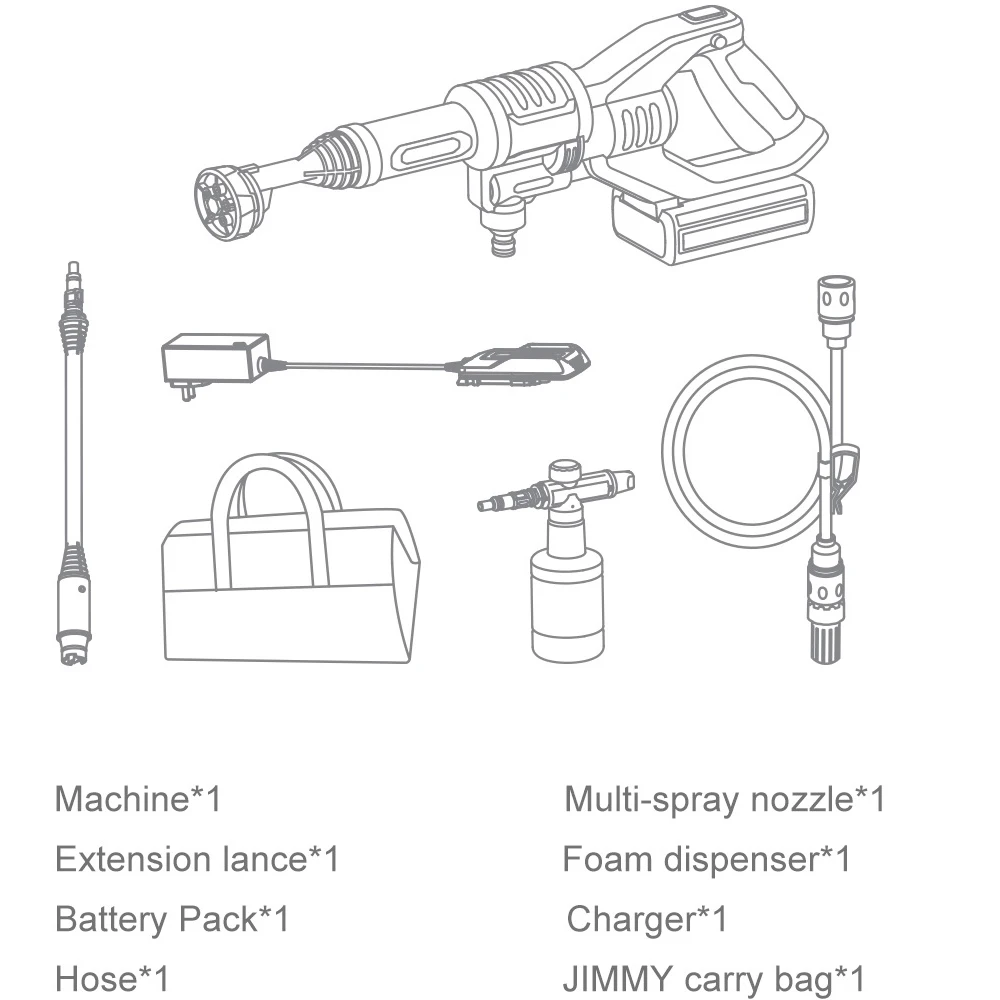 Machine*1
Extension lance*1
Battery Pack*1
Hose*1

Multi-spray nozzle*1
Foam dispenser*1
Charger*1
JIMMY carry bag*1