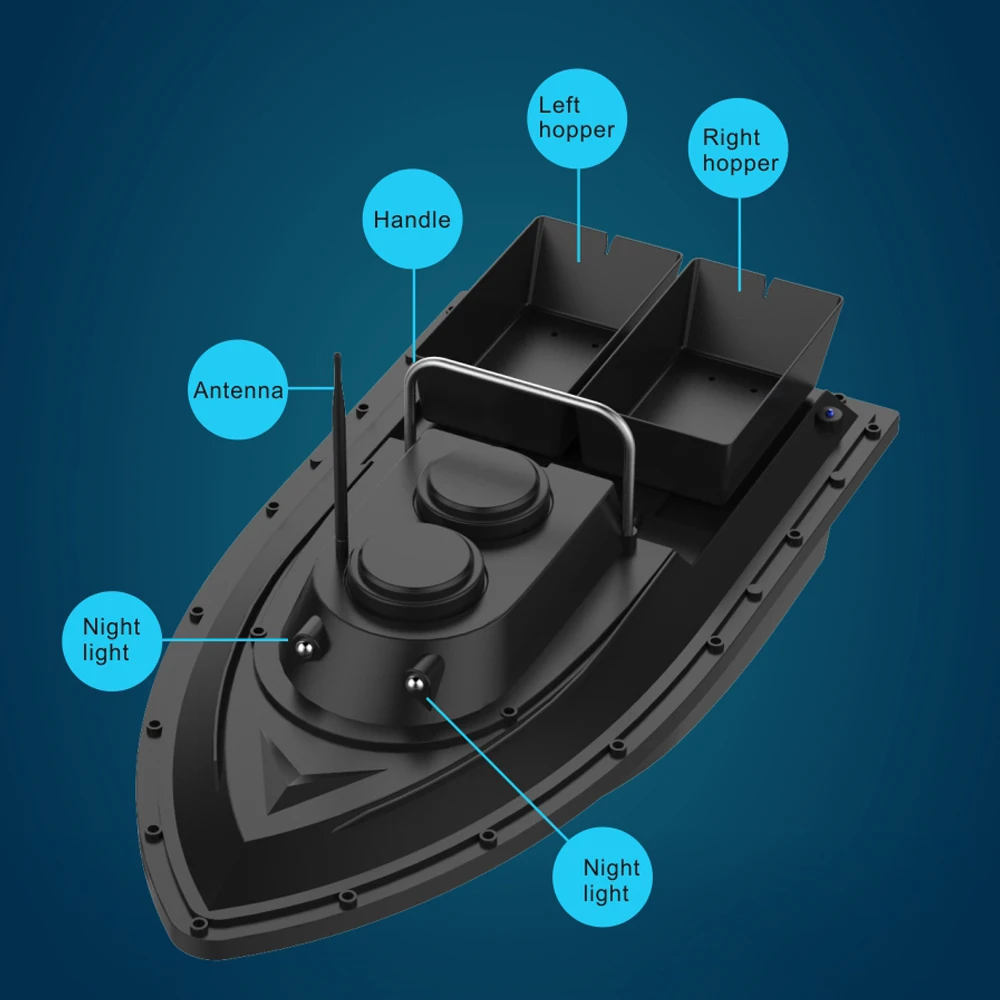 Left hopper

Right hopper

Handle

Antenna

Night light

Night light