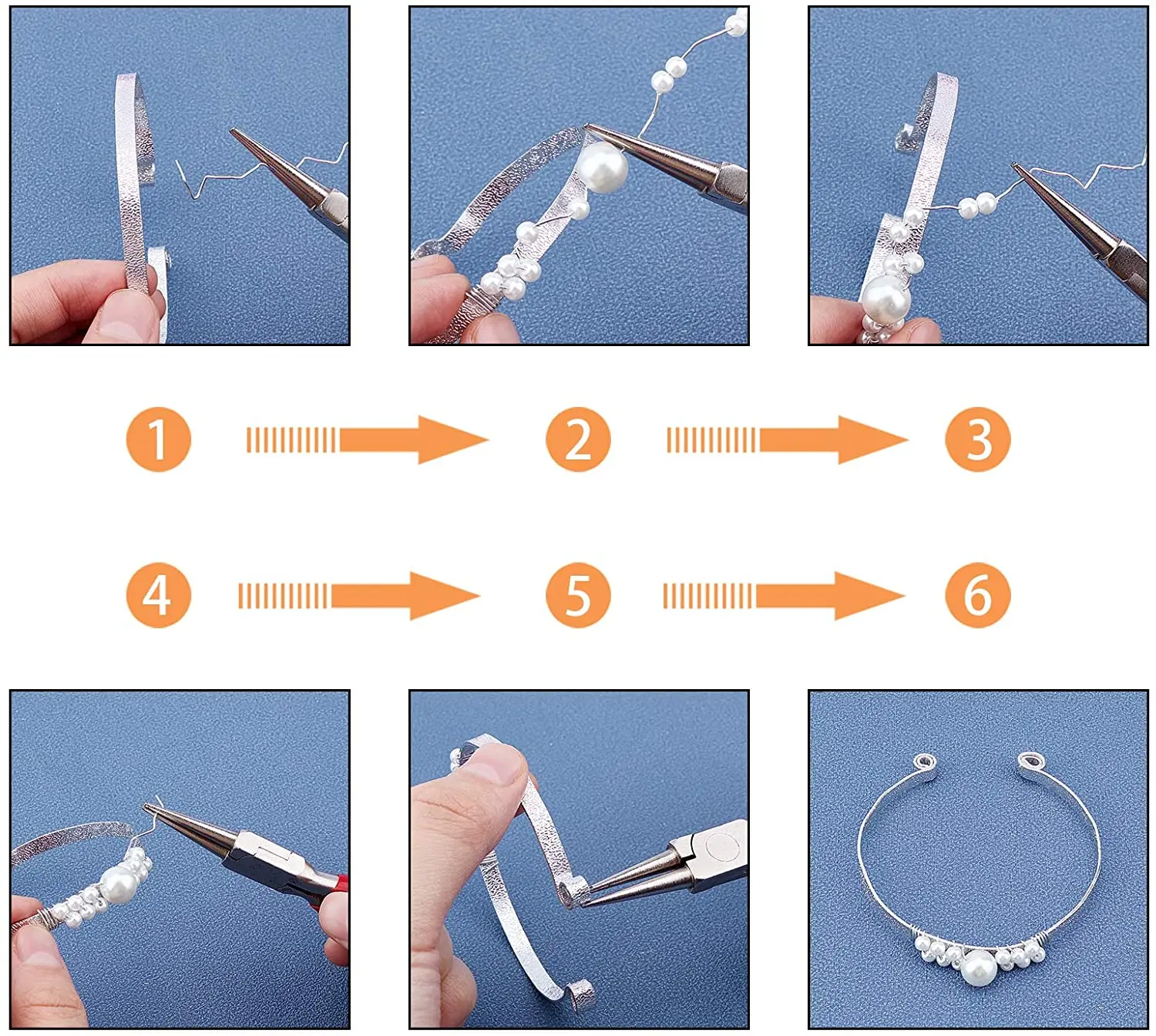 1 2 3

4 5 6