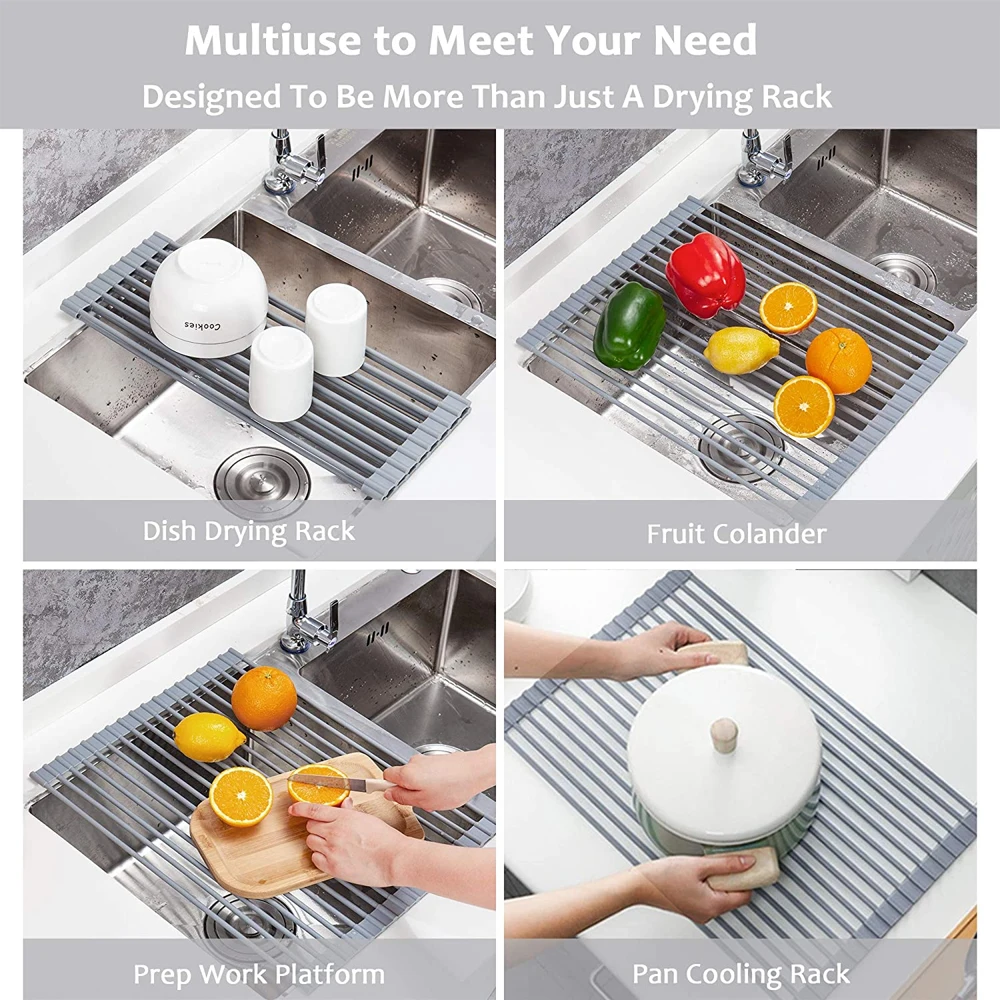 Multiuse to Meet Your Need

Designed To Be More Than Just A Drying Rack

Cookies

Dish Drying Rack

Fruit Colander

Prep Work Platform

Pan Cooling Rack